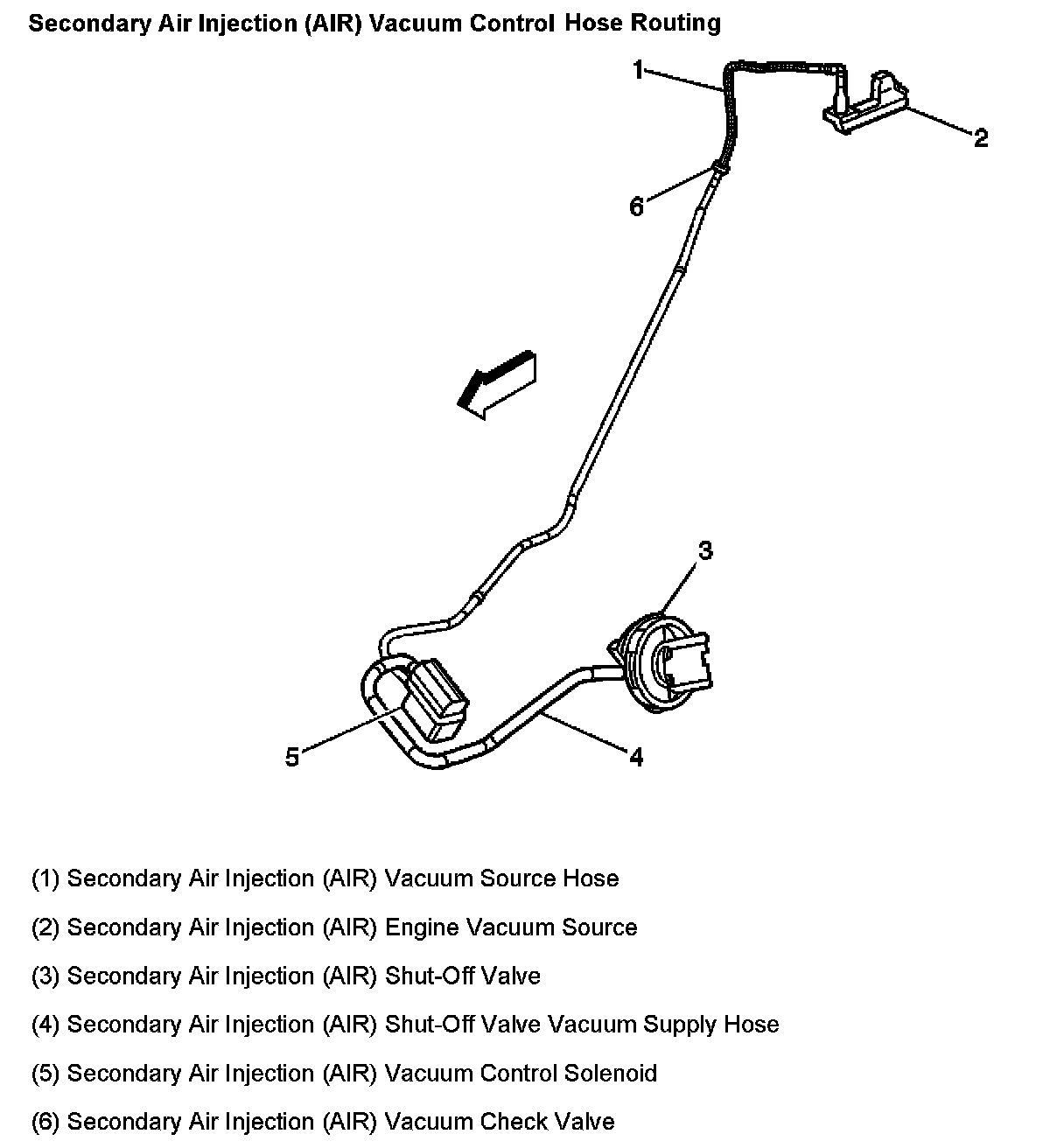 Secondary Air Injection (AIR) Vacuum Control Hose Routing

1

2

6

3

5

4

(1) Secondary Air Injection (AIR) Vacuum Source Hose

(2) Secondary Air Injection (AIR) Engine Vacuum Source

(3) Secondary Air Injection (AIR) Shut-Off Valve

(4) Secondary Air Injection (AIR) Shut-Off Valve Vacuum Supply Hose

(5) Secondary Air Injection (AIR) Vacuum Control Solenoid

(6) Secondary Air Injection (AIR) Vacuum Check Valve