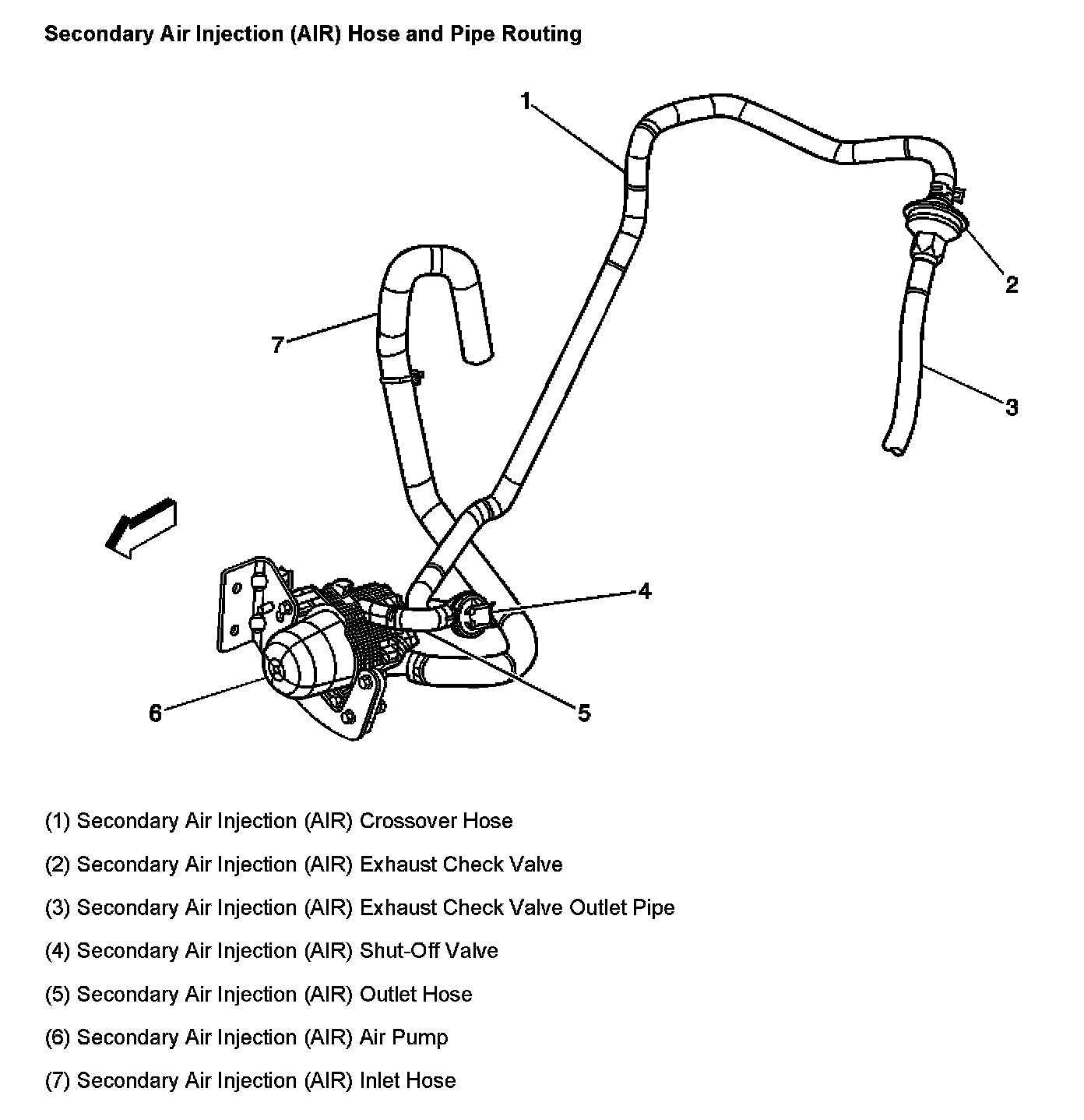 Secondary Air Injection (AIR) Hose and Pipe Routing

1

2

7

3

4

6

5

(1) Secondary Air Injection (AIR) Crossover Hose

(2) Secondary Air Injection (AIR) Exhaust Check Valve

(3) Secondary Air Injection (AIR) Exhaust Check Valve Outlet Pipe

(4) Secondary Air Injection (AIR) Shut-Off Valve

(5) Secondary Air Injection (AIR) Outlet Hose

(6) Secondary Air Injection (AIR) Air Pump

(7) Secondary Air Injection (AIR) Inlet Hose