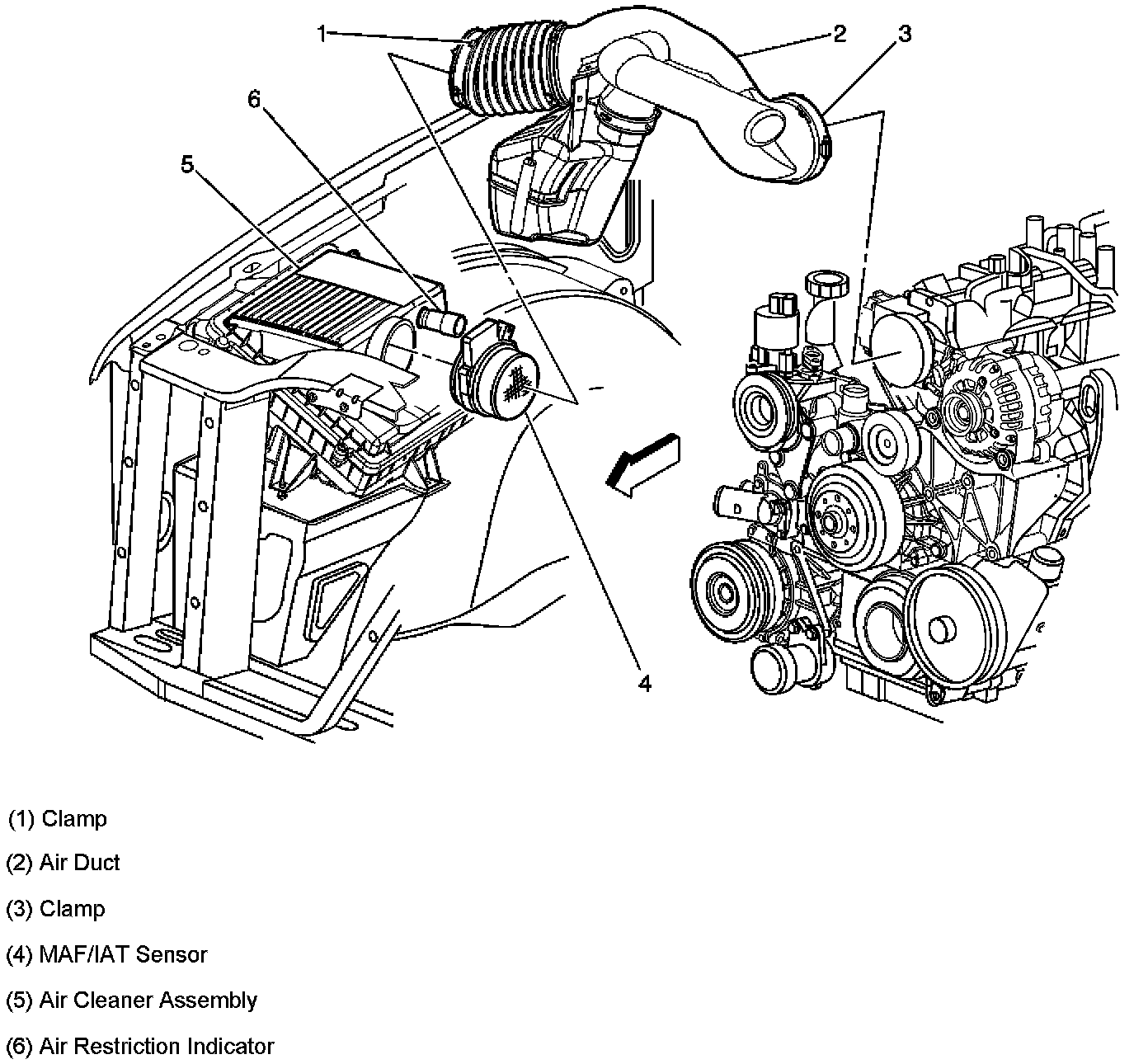 1
2
3
6
5
4

(1) Clamp

(2) Air Duct

(3) Clamp

(4) MAF/IAT Sensor

(5) Air Cleaner Assembly

(6) Air Restriction Indicator