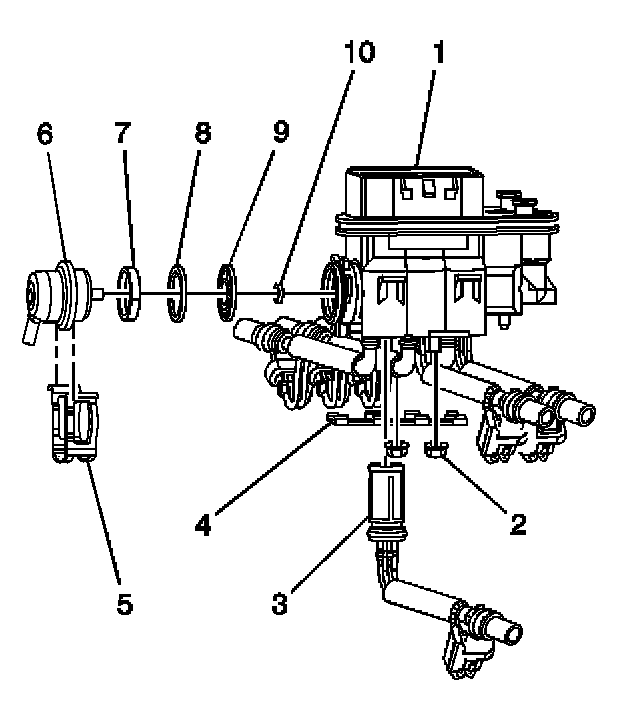 10
1
6
7
8
9
4
2
5
3