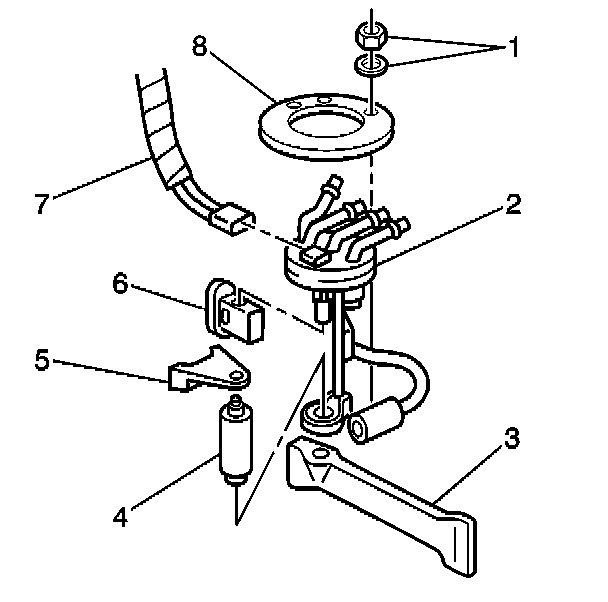 8
1
7
2
6
5
3
4