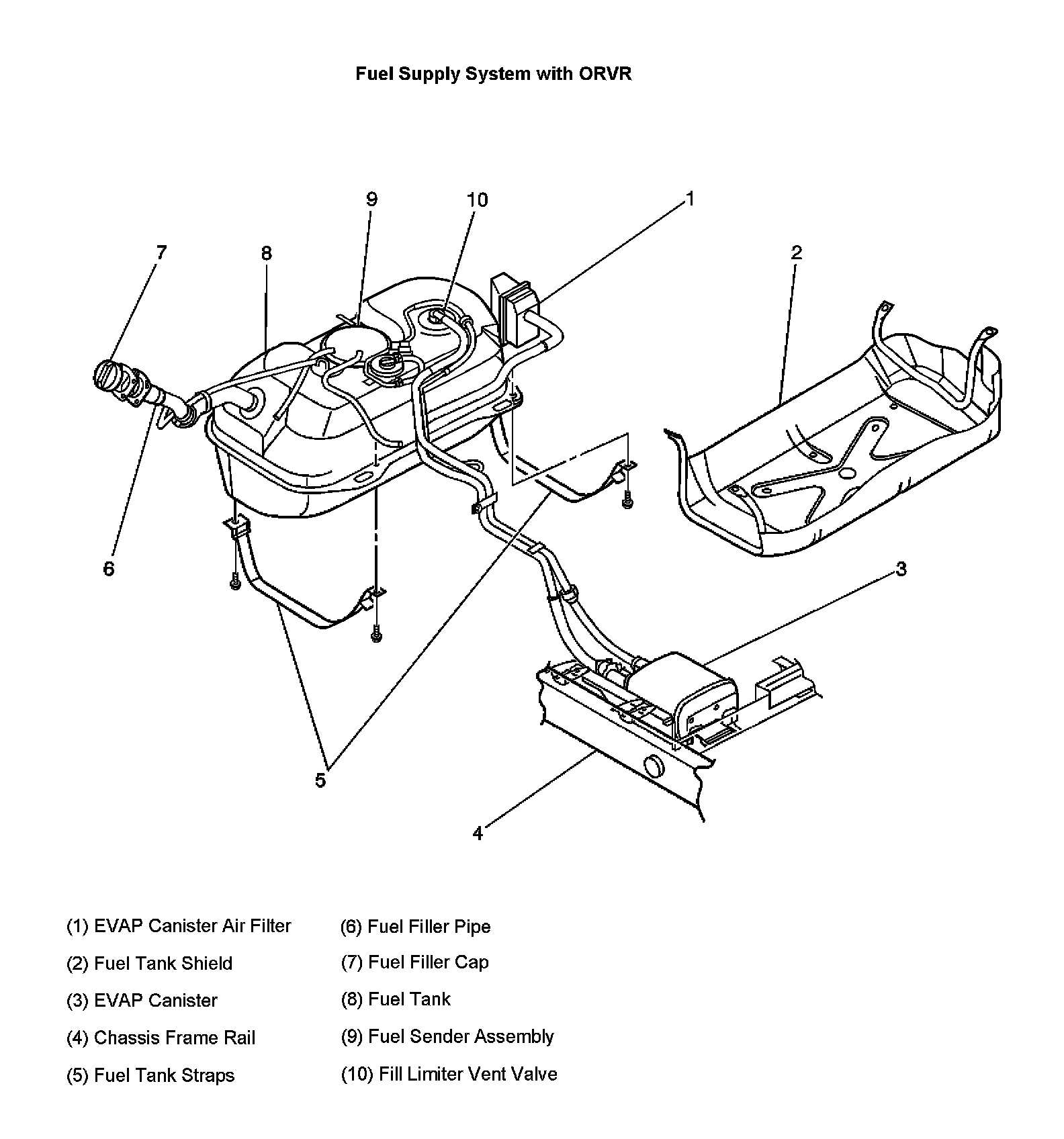 Fuel Supply System with ORVR

9
10
1
7
8
2
6
3
5
4

(1) EVAP Canister Air Filter
(2) Fuel Tank Shield
(3) EVAP Canister
(4) Chassis Frame Rail
(5) Fuel Tank Straps

(6) Fuel Filler Pipe
(7) Fuel Filler Cap
(8) Fuel Tank
(9) Fuel Sender Assembly
(10) Fill Limiter Vent Valve