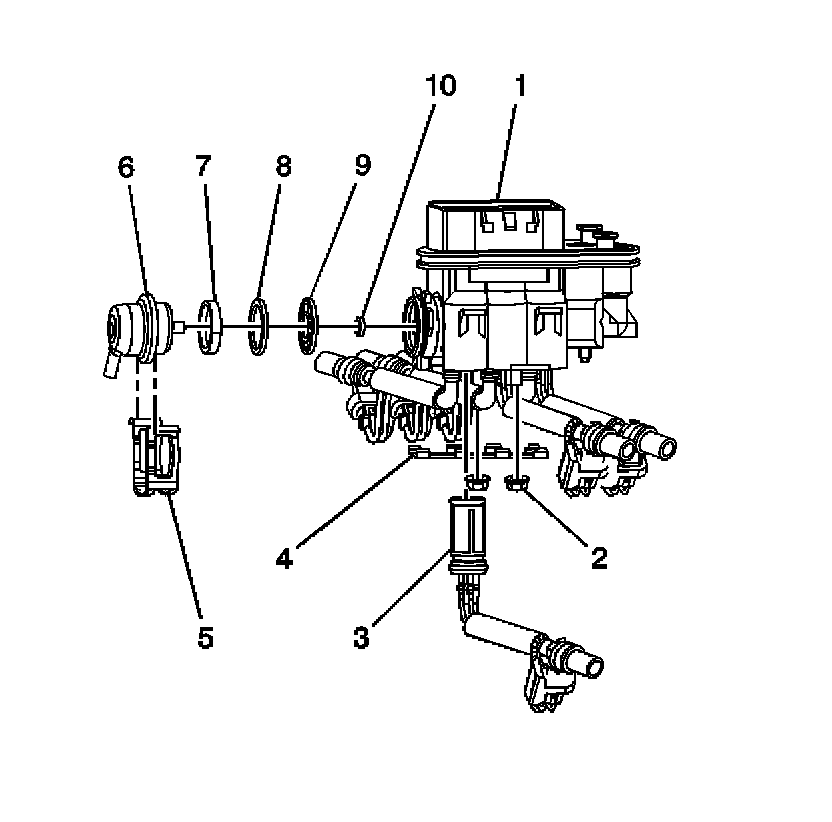 10
1
6
7
8
9
4
2
5
3