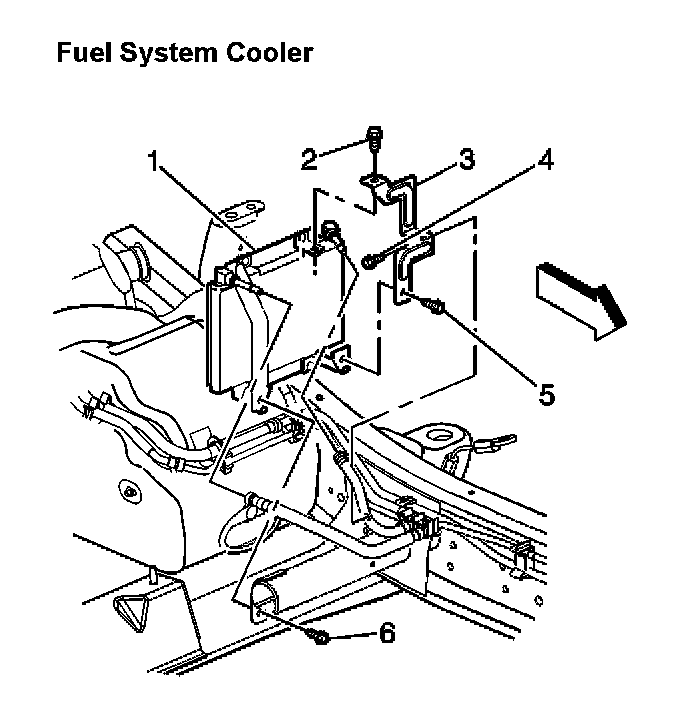 Fuel System Cooler

1
2
3
4
5
6