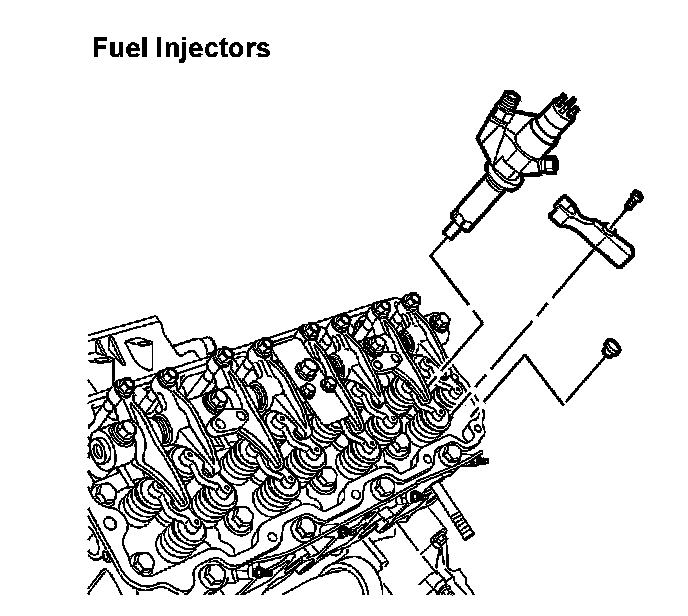 Fuel Injectors