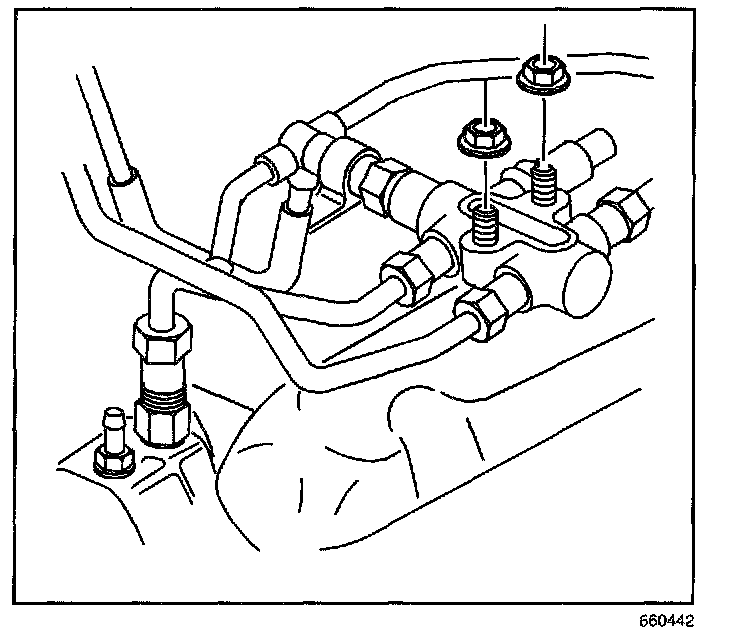 660442