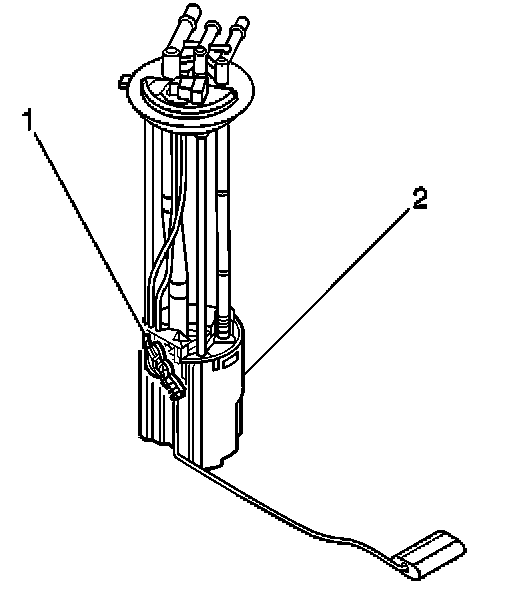 1
2