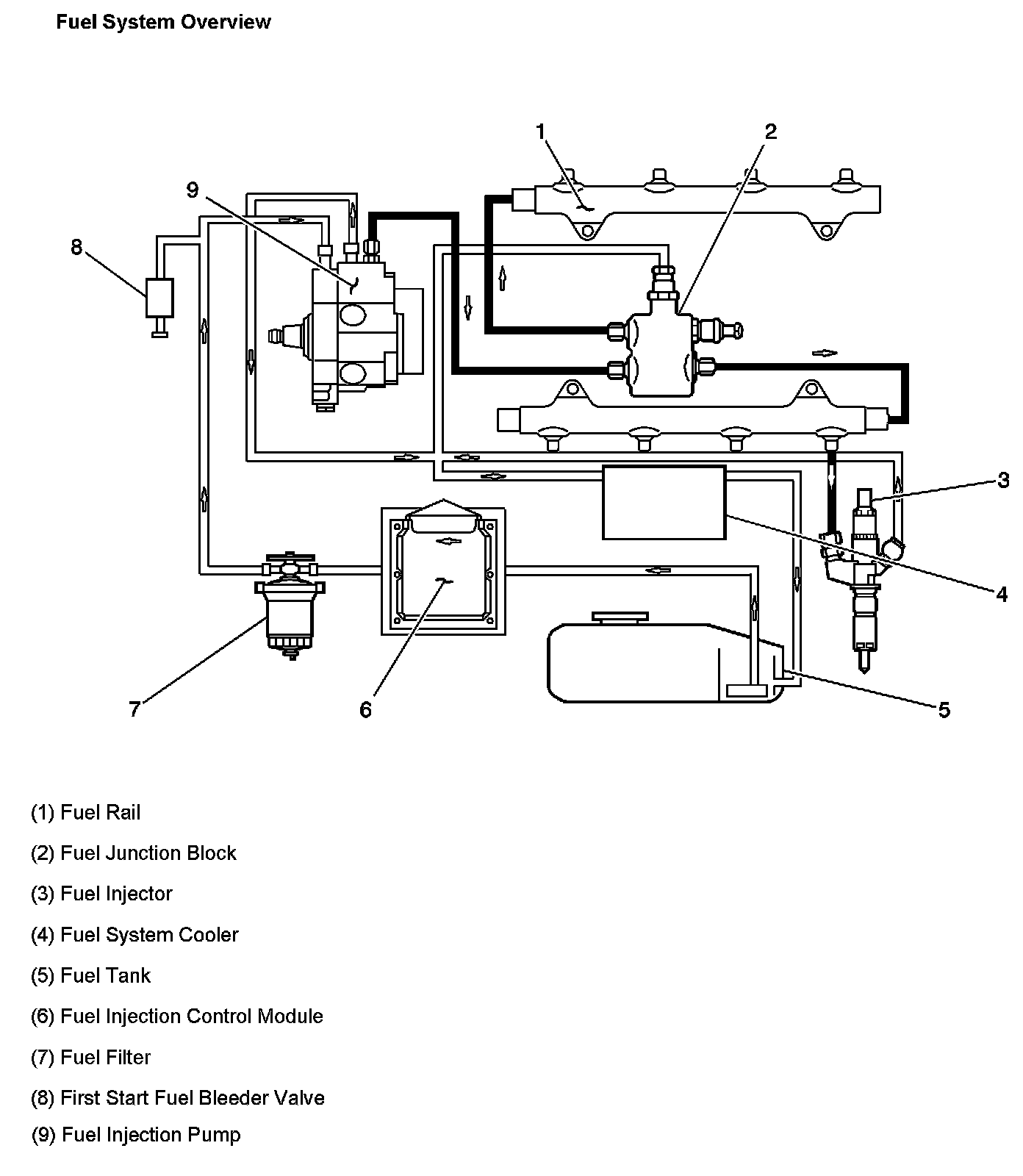 Fuel System Overview

1
2
9
8
3
4
7
6
5

(1) Fuel Rail

(2) Fuel Junction Block

(3) Fuel Injector

(4) Fuel System Cooler

(5) Fuel Tank

(6) Fuel Injection Control Module

(7) Fuel Filter

(8) First Start Fuel Bleeder Valve

(9) Fuel Injection Pump