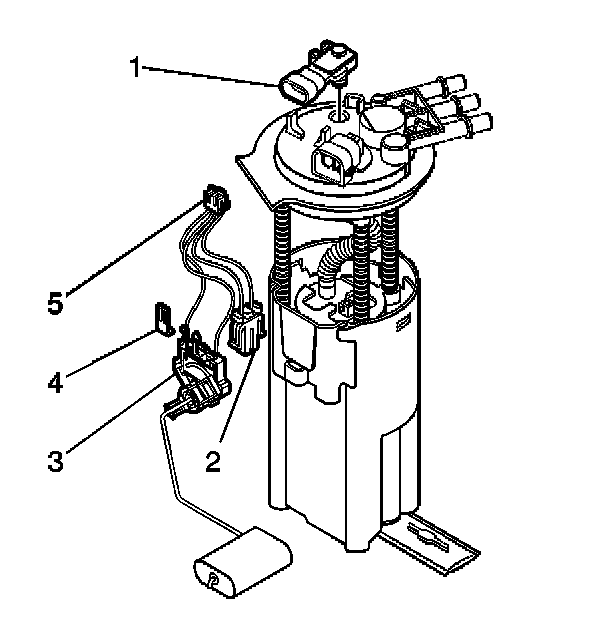 1
5
4
3
2