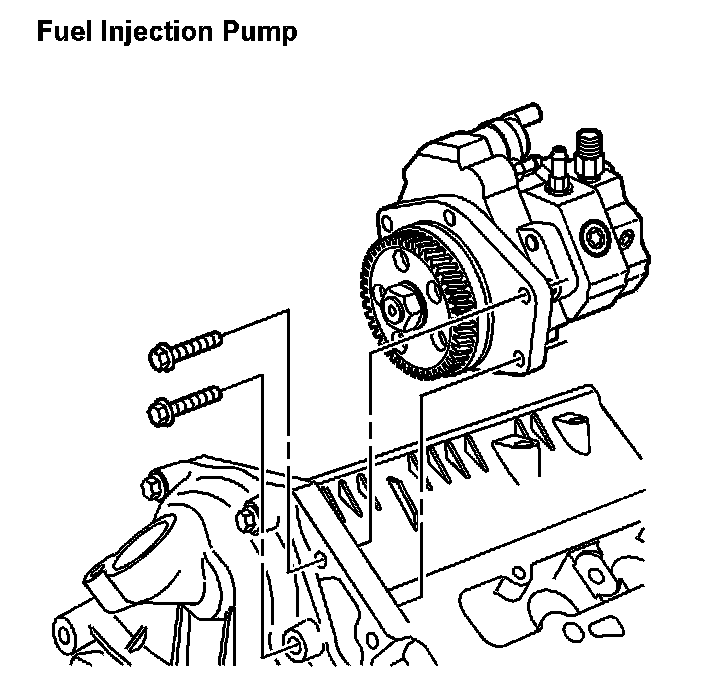 Fuel Injection Pump