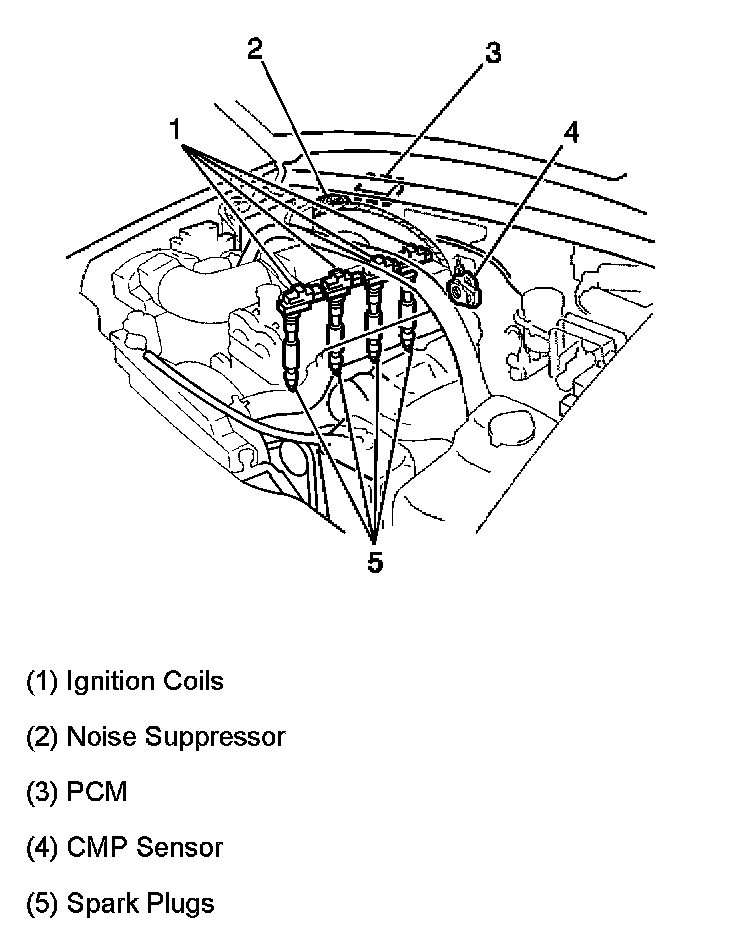 2
3
1
4
5

(1) Ignition Coils

(2) Noise Suppressor

(3) PCM

(4) CMP Sensor

(5) Spark Plugs