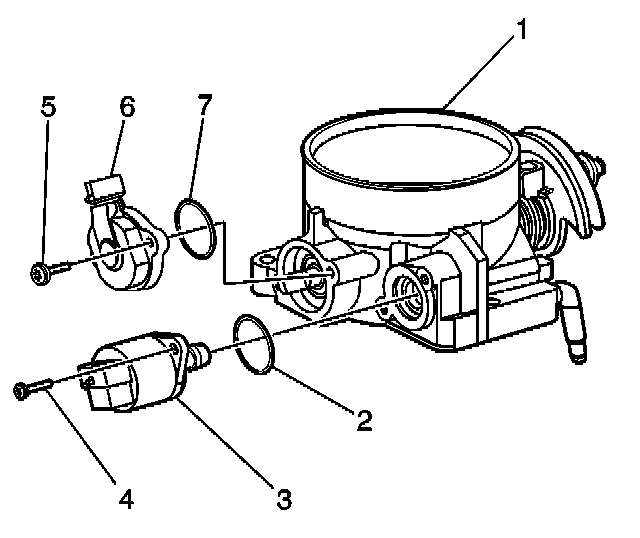 1
5
6
7
2
4
3