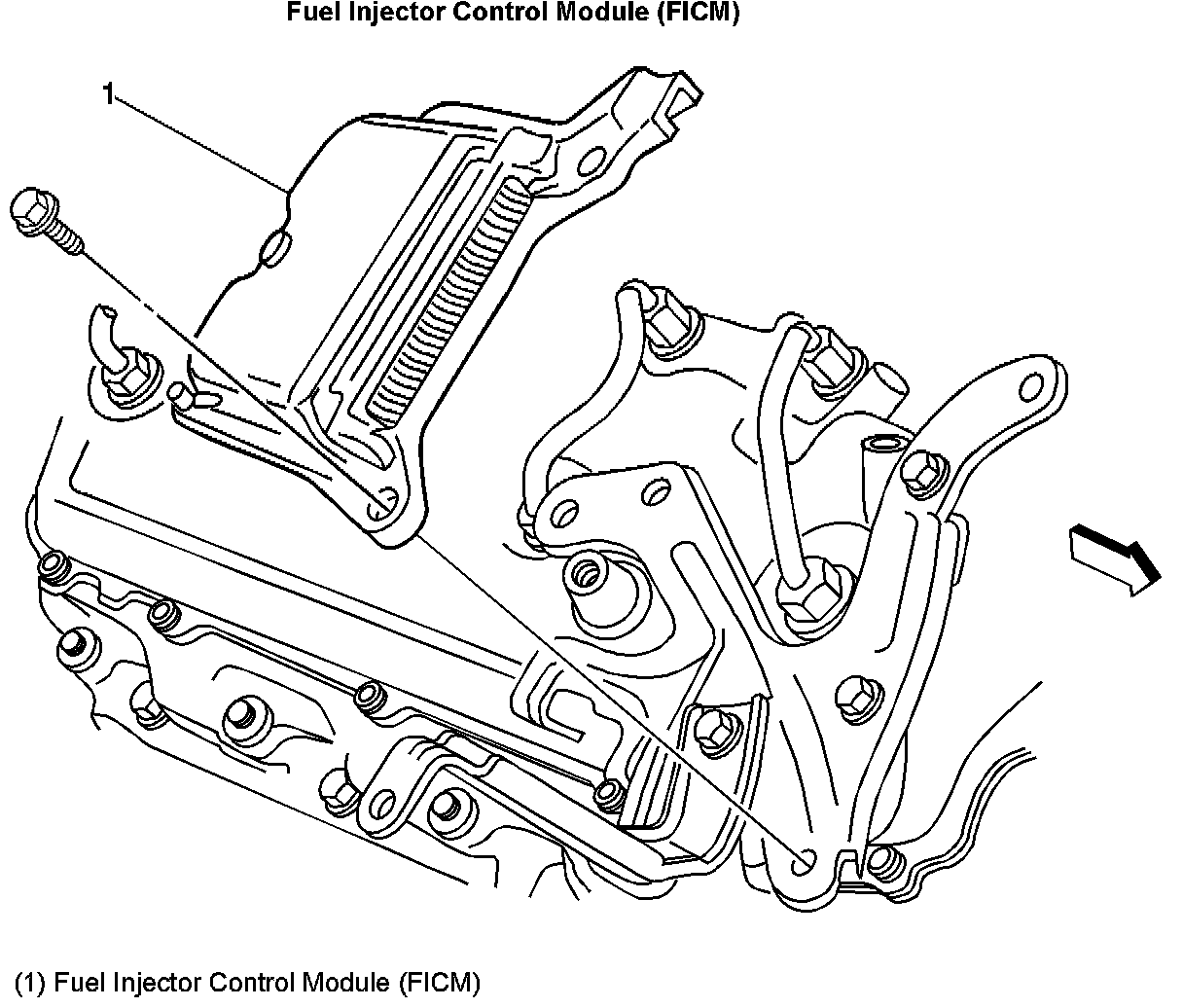 Fuel Injector Control Module (FICM)

1

(1) Fuel Injector Control Module (FICM)