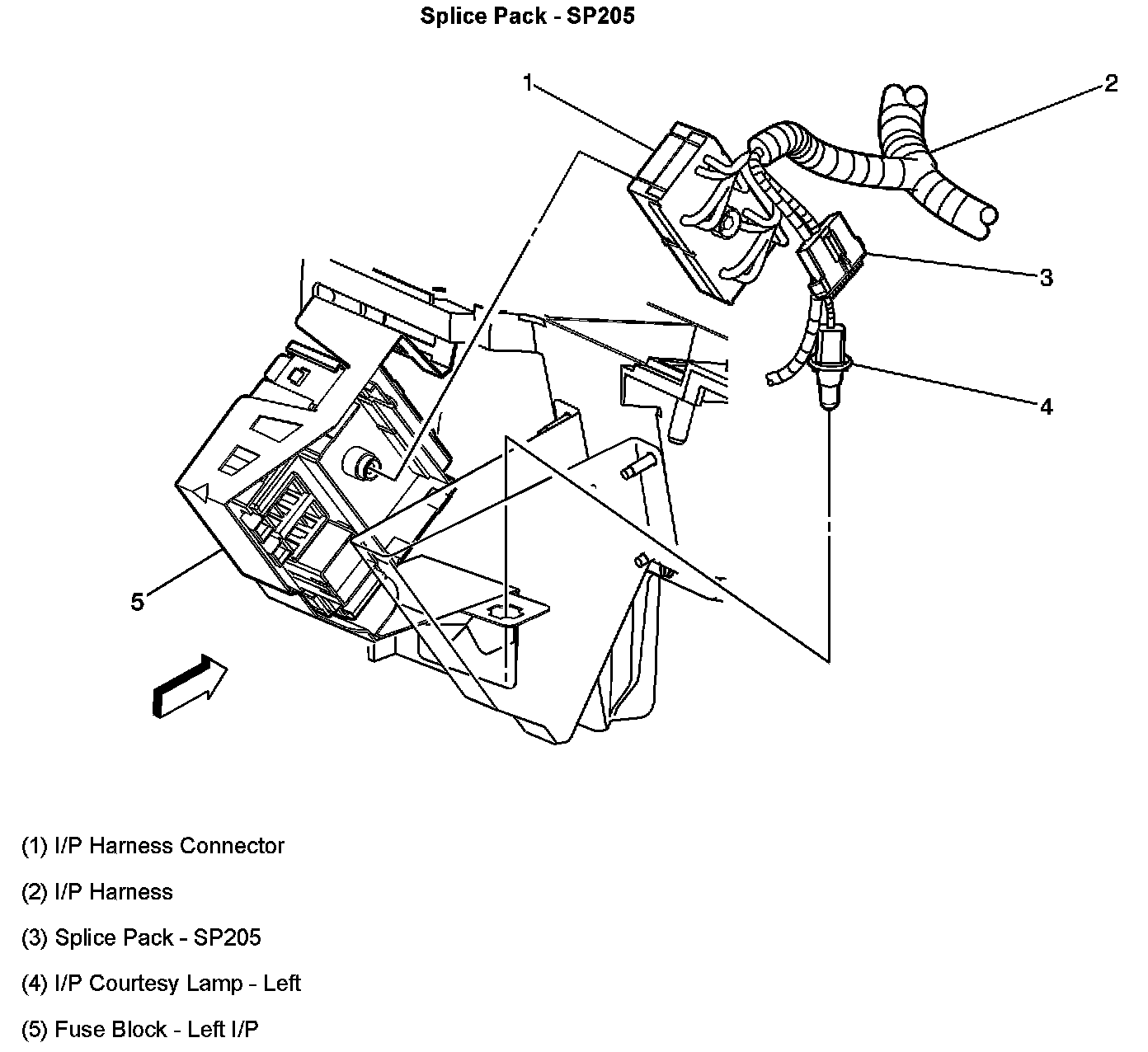 Splice Pack - SP205

1

2

3

4

5

(1) I/P Harness Connector

(2) I/P Harness

(3) Splice Pack - SP205

(4) I/P Courtesy Lamp - Left

(5) Fuse Block - Left I/P