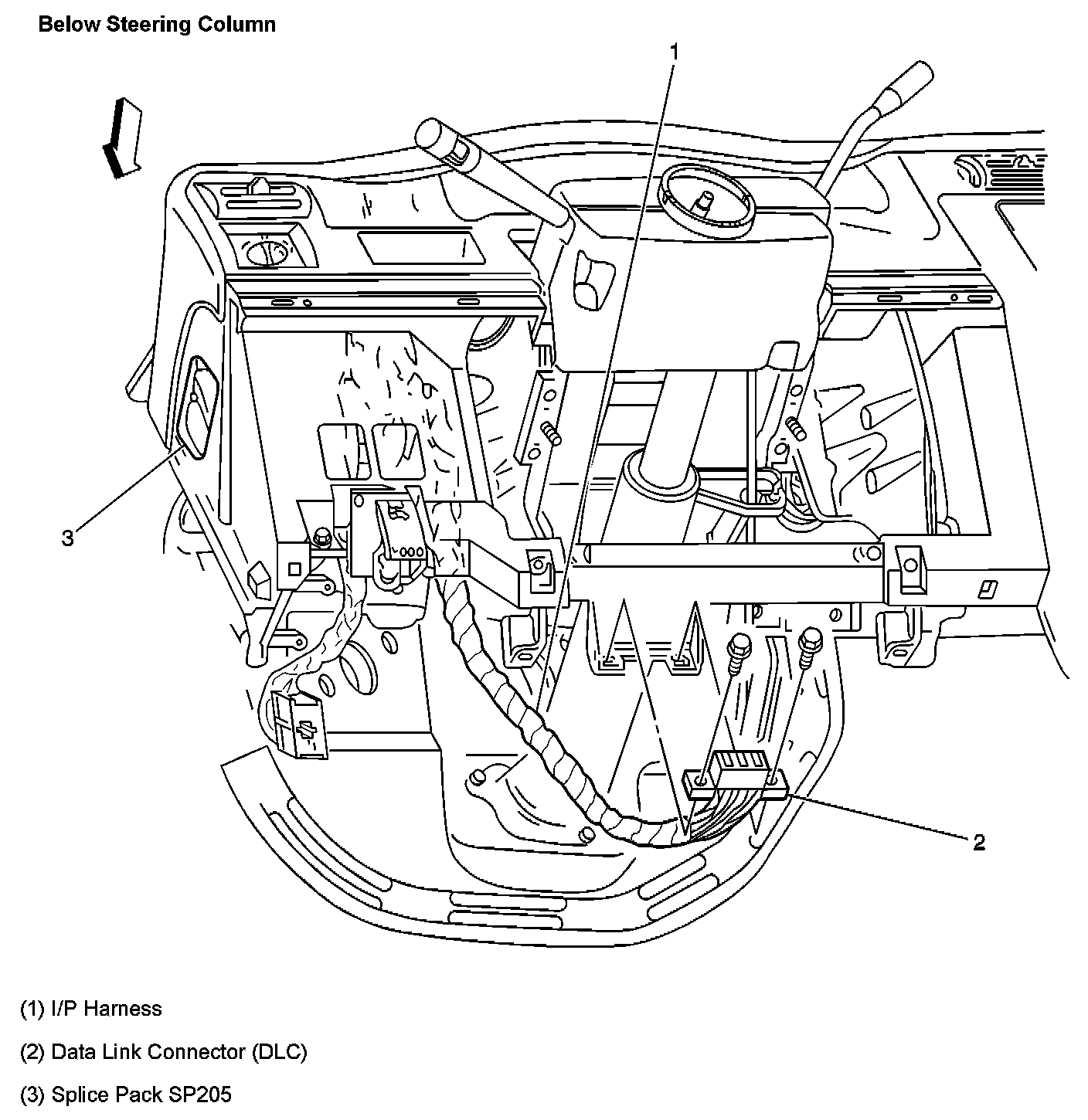 Below Steering Column

1

3

2

(1) I/P Harness

(2) Data Link Connector (DLC)

(3) Splice Pack SP205