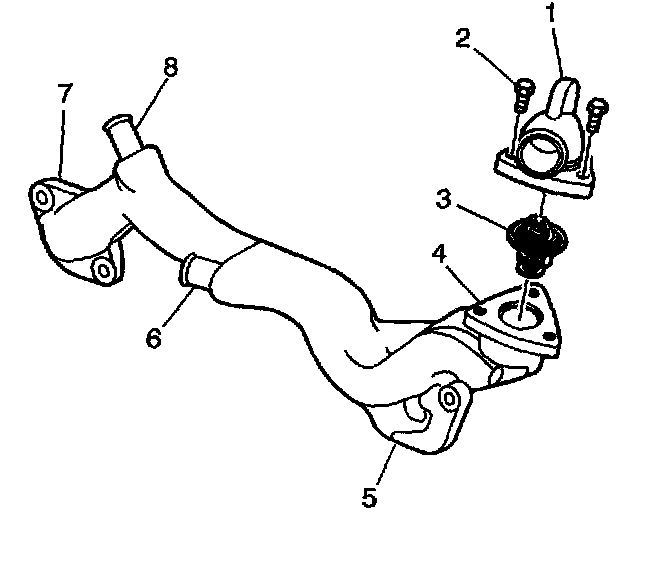 1
2
8
7
3
4
6
5