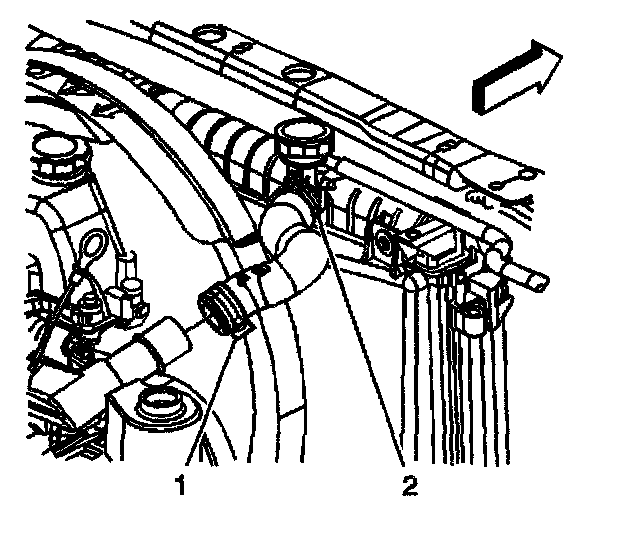 1

2