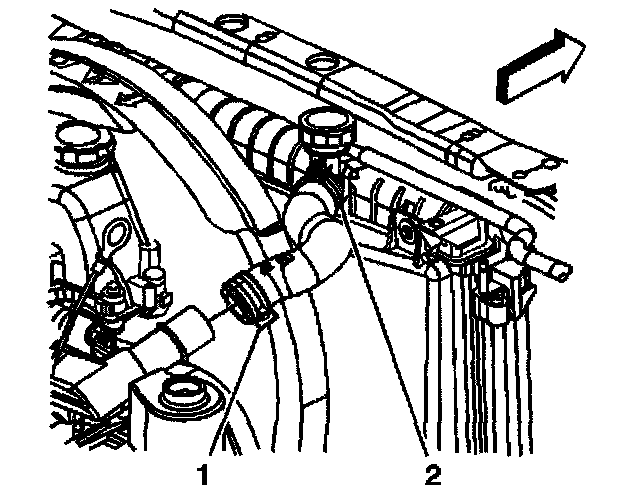 1
2