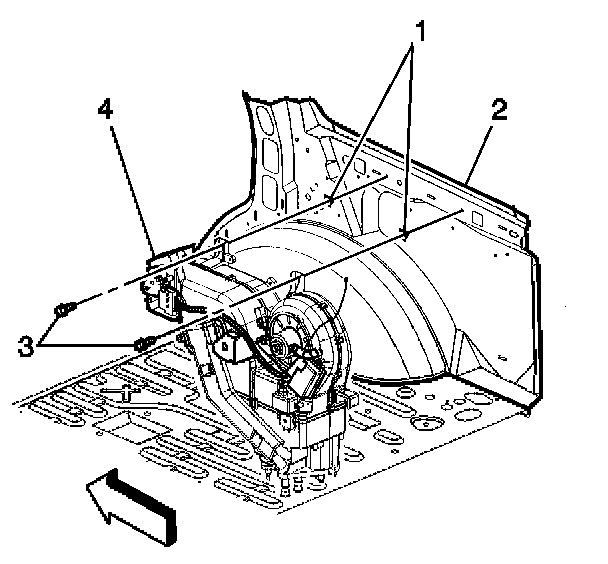 1
4
2
3