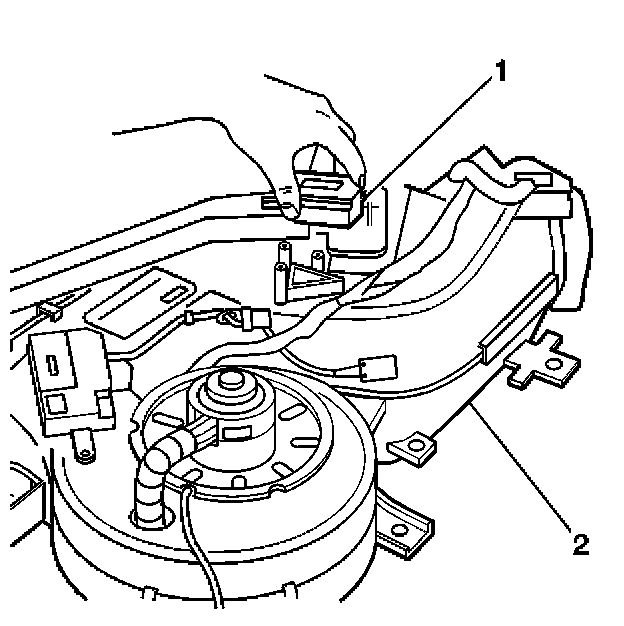 1
2