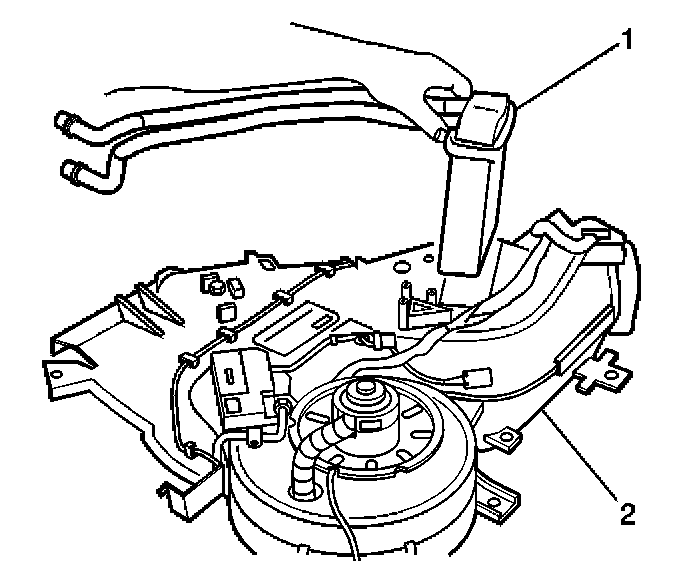 1
2