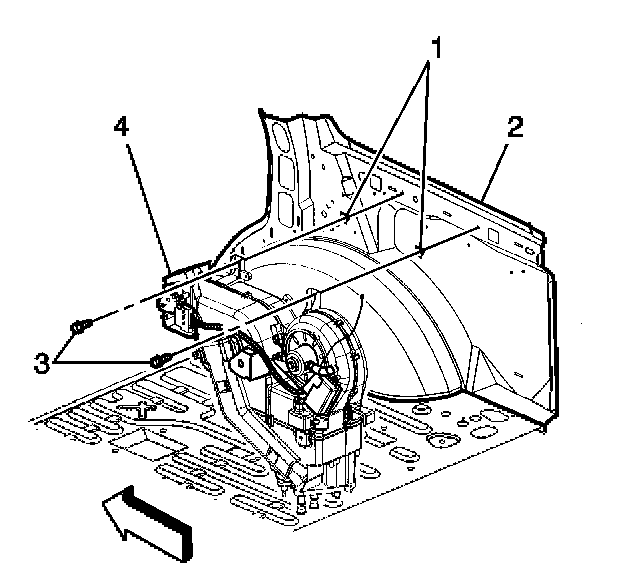 1
4
2
3