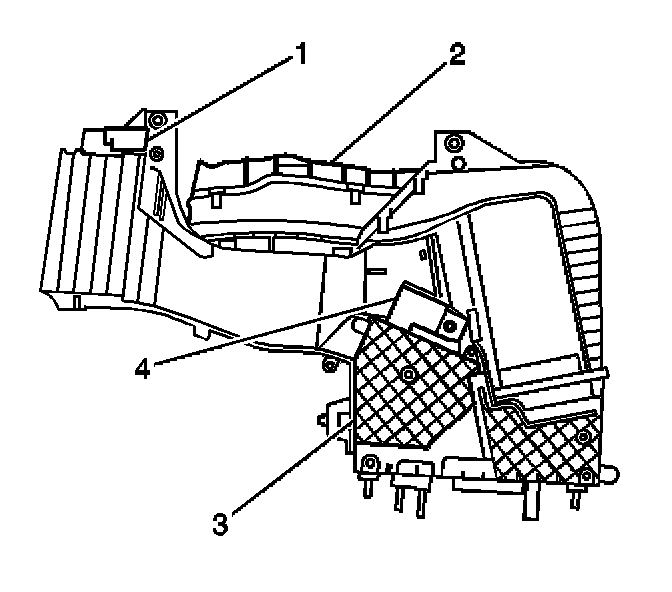 1
2
4
3