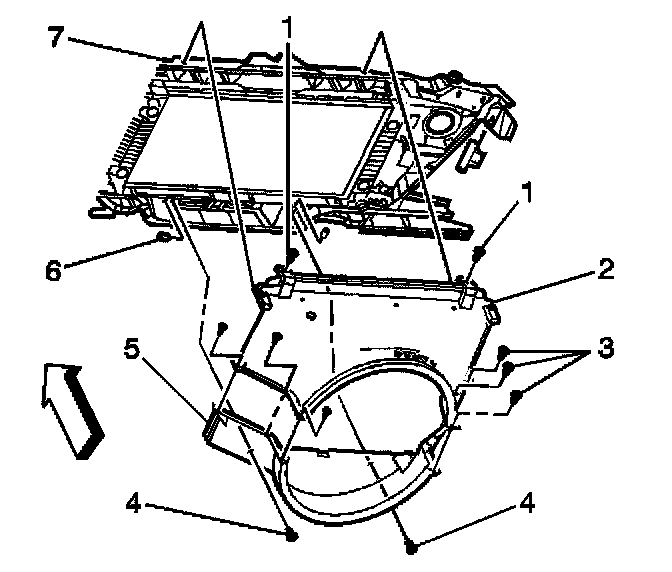 7
1
1
6
2
5
3
4
4