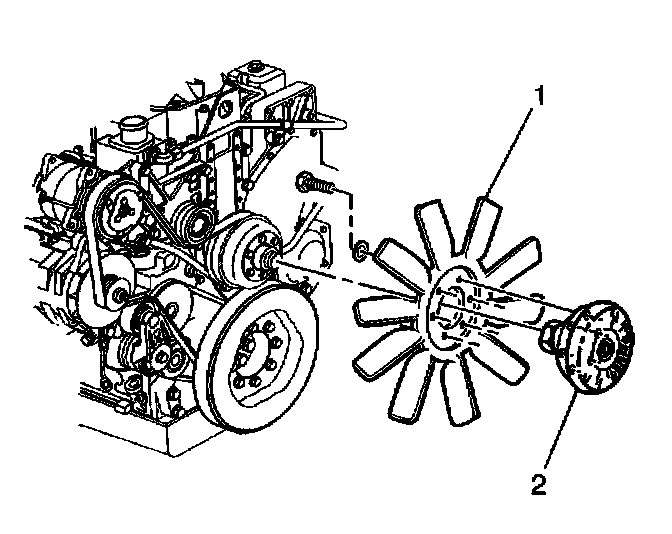 1
2