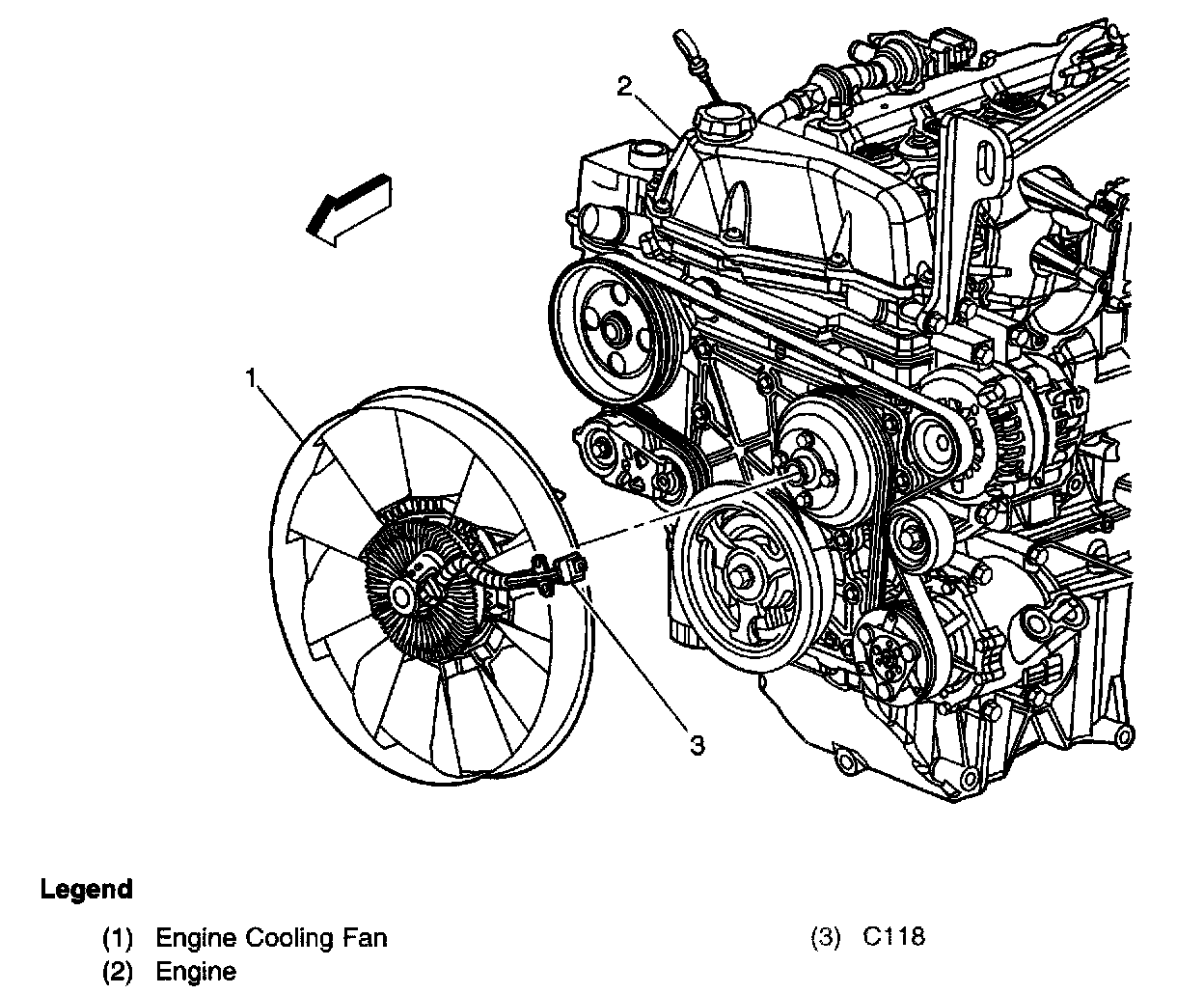 2

1

3

Legend

(1) Engine Cooling Fan

(2) Engine

(3) C118