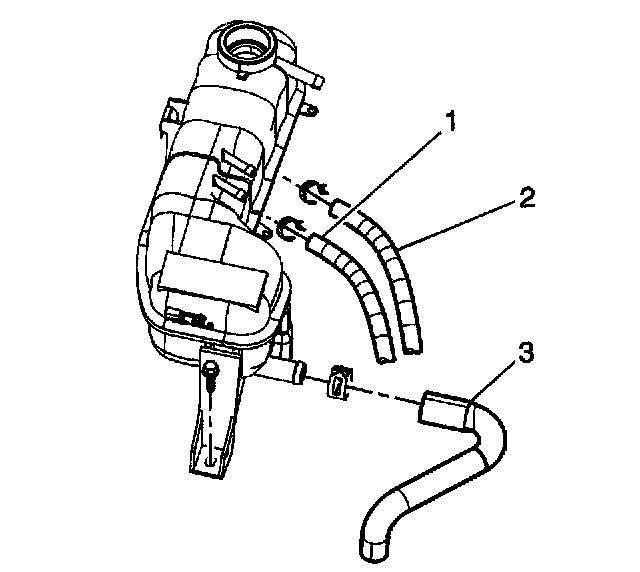 1
2
3