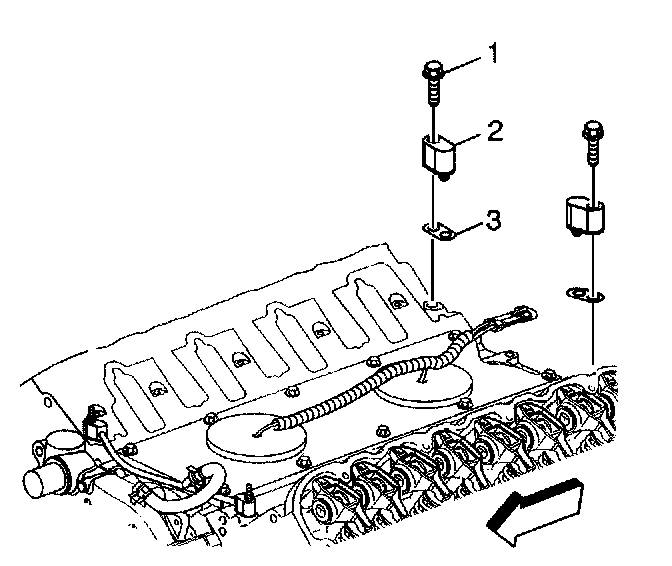 1
2
3