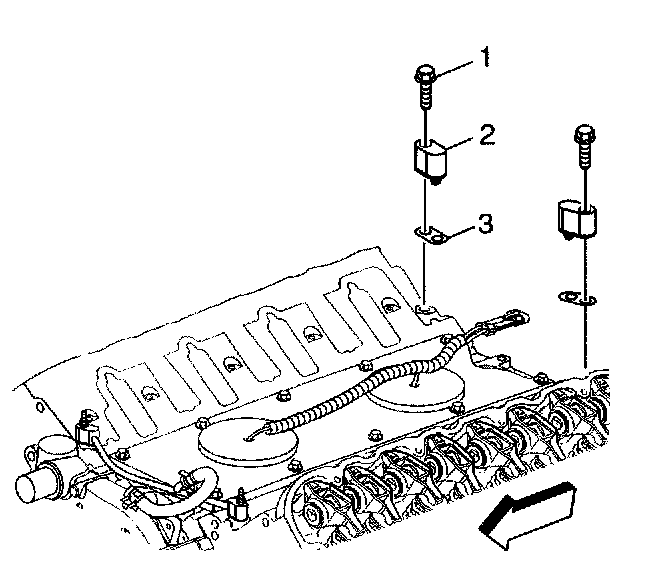 1
2
3