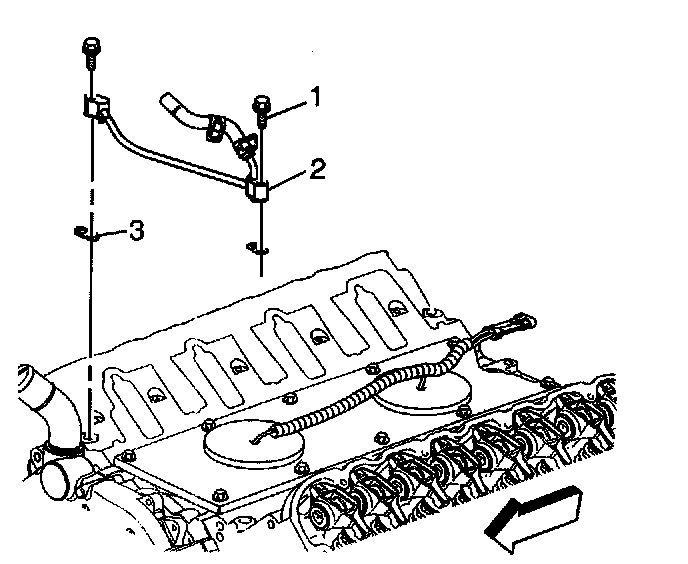 1
2
3