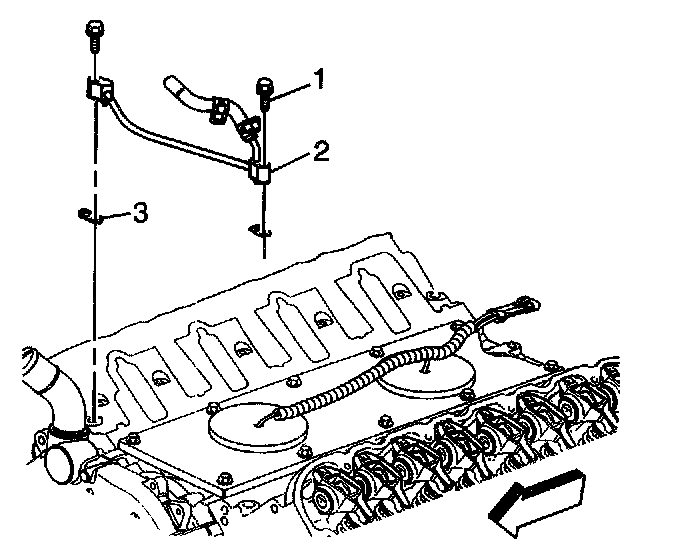 1
2
3