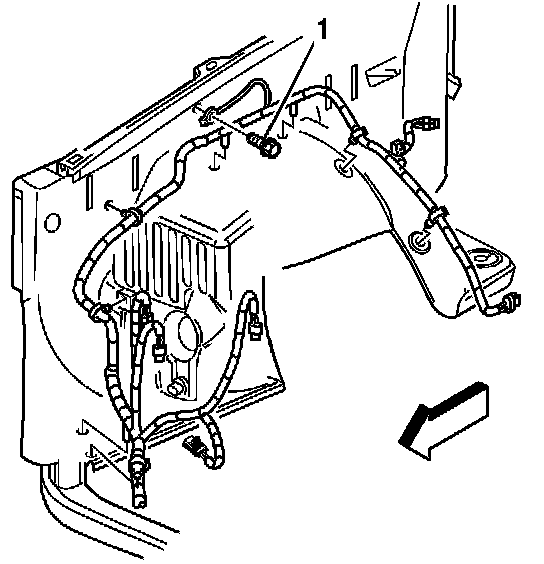 1