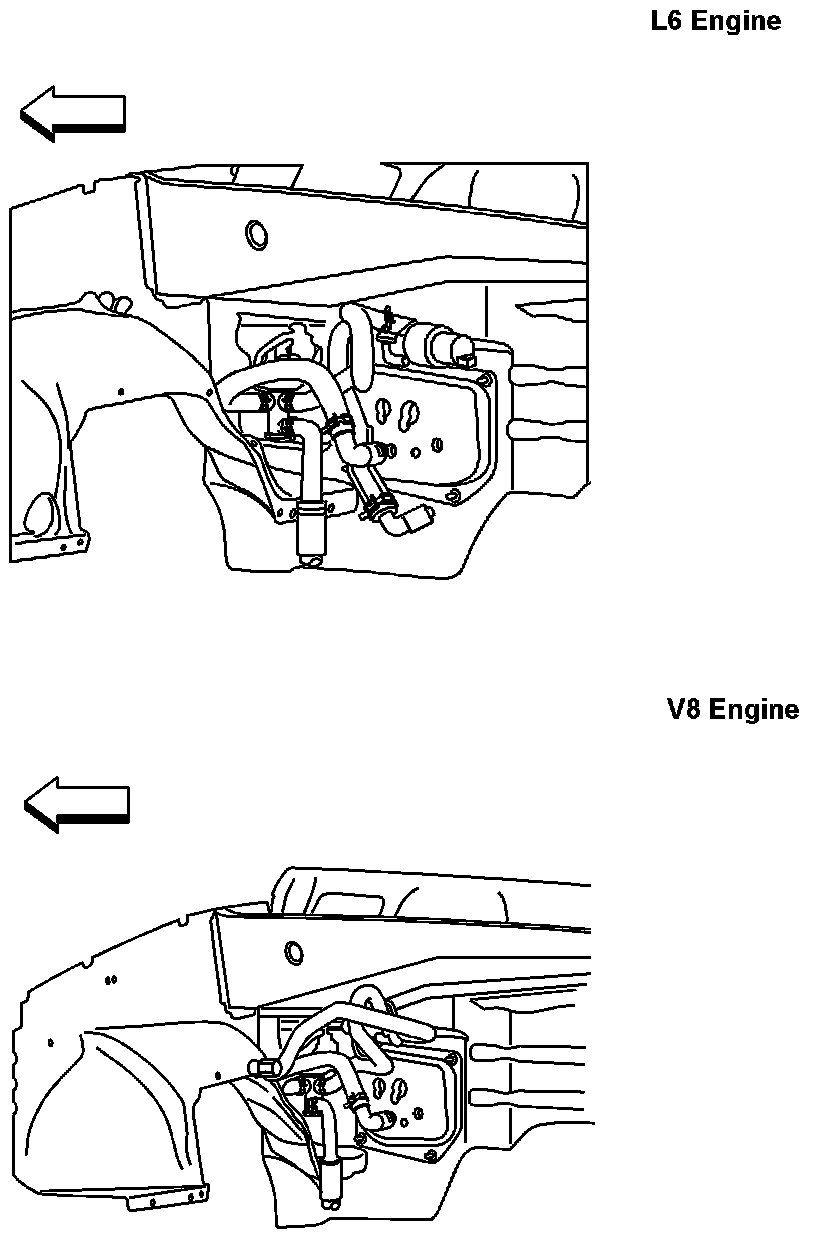 L6 Engine

V8 Engine