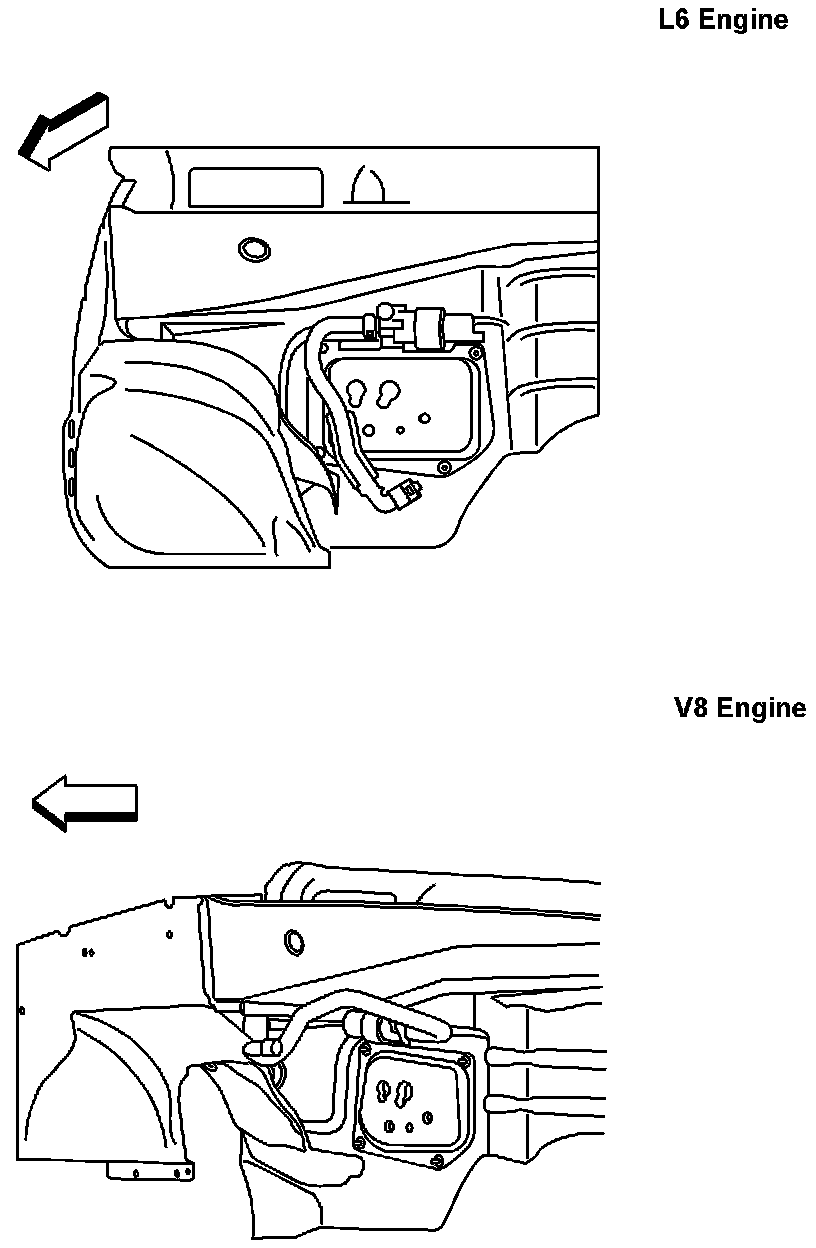 L6 Engine

V8 Engine