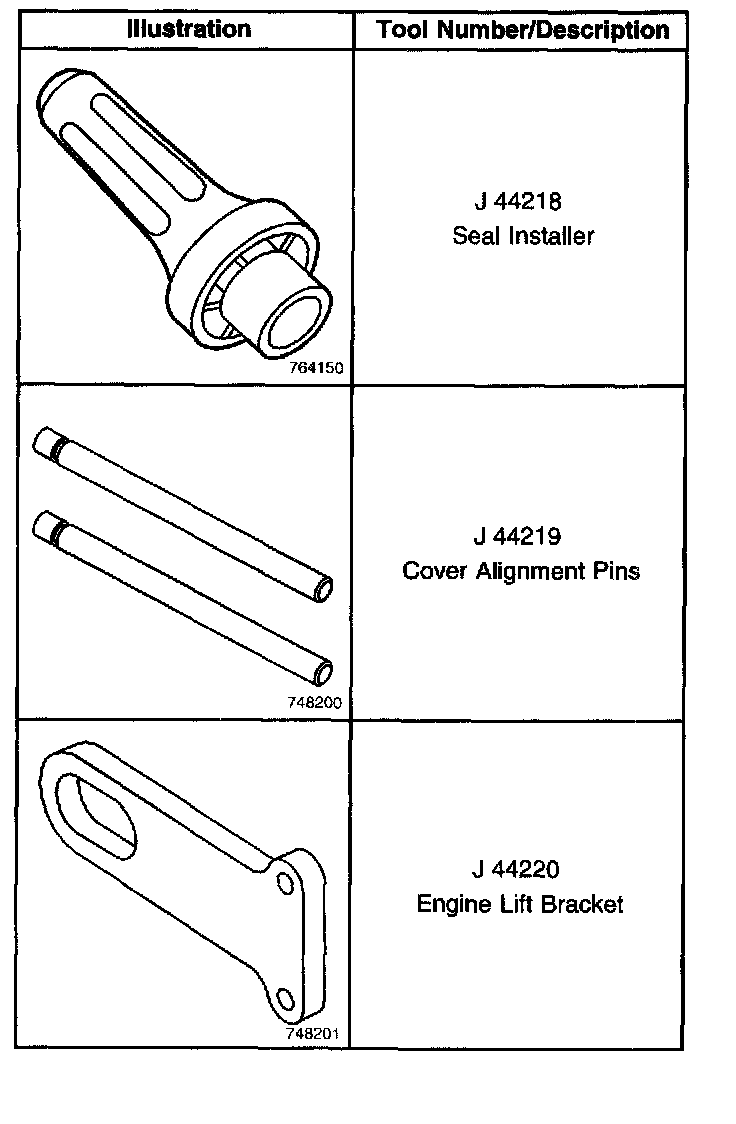 | Illustration | Tool Number/Description |
|---|---|
| 764150 | J 44218 Seal Installer |
| 748200 | J 44219 Cover Alignment Pins |
| 748201 | J 44220 Engine Lift Bracket |