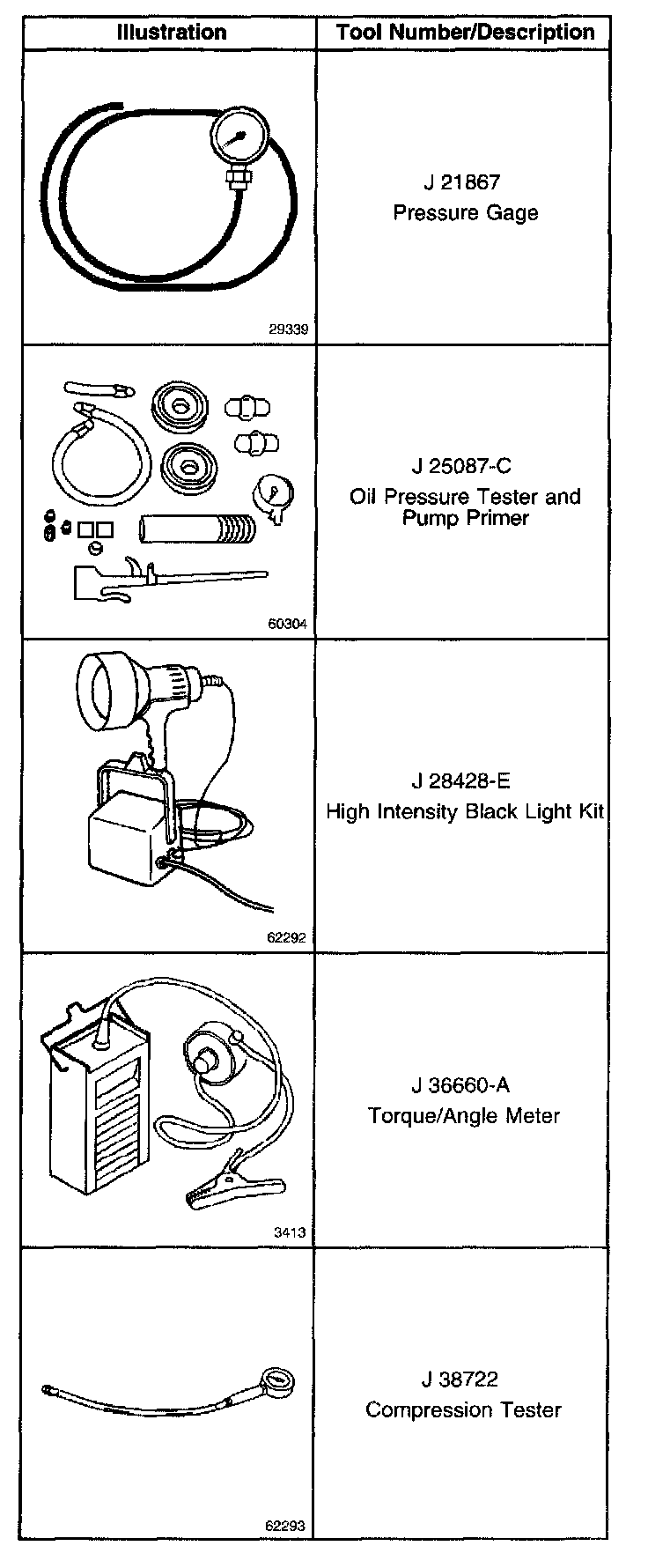 | Illustration | Tool Number/Description |
|---|---|
| 29339 | J 21867 Pressure Gage |
| 60304 | J 25087-C Oil Pressure Tester and Pump Primer |
| 62292 | J 28428-E High Intensity Black Light Kit |
| 3413 | J 36660-A Torque/Angle Meter |
| 62293 | J 38722 Compression Tester |