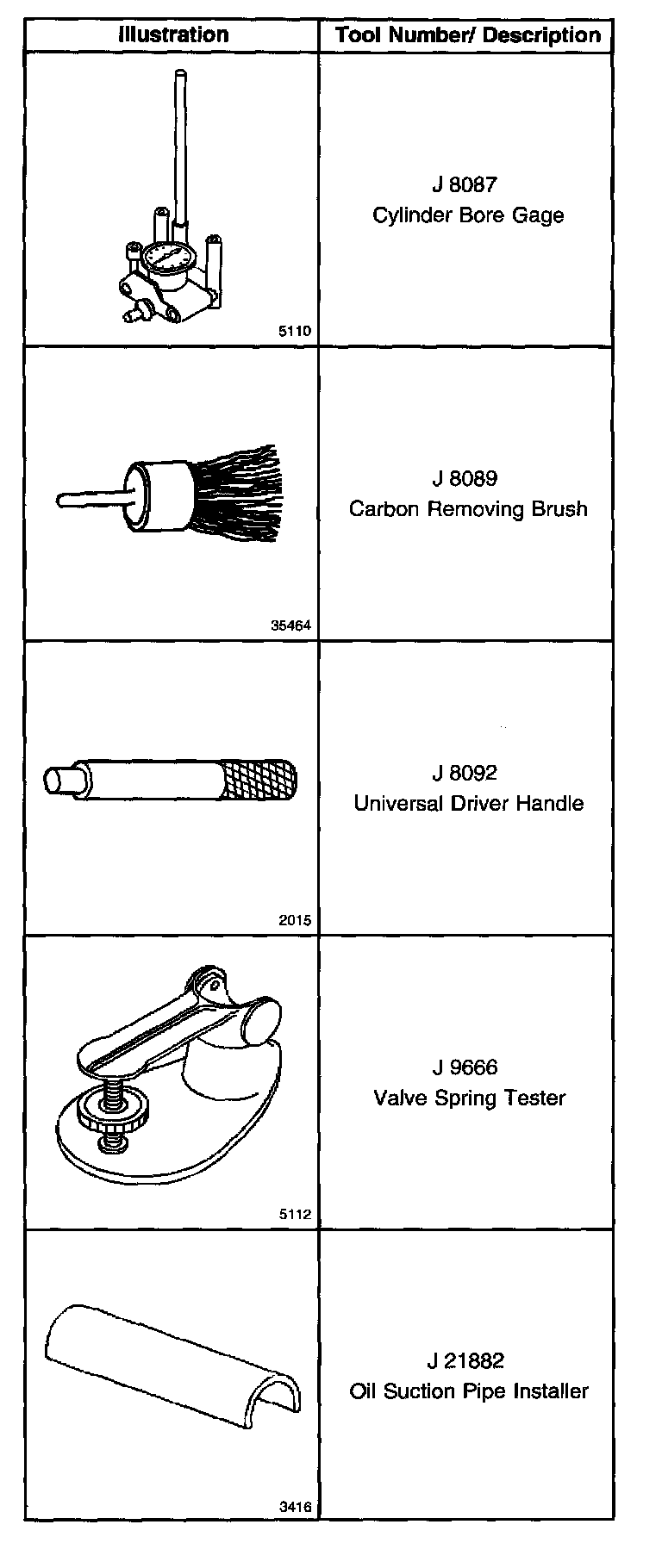 | Illustration | Tool Number/ Description |
|---|---|
| 5110 | J 8087 Cylinder Bore Gage |
| 35464 | J 8089 Carbon Removing Brush |
| 2015 | J 8092 Universal Driver Handle |
| 5112 | J 9666 Valve Spring Tester |
| 3416 | J 21882 Oil Suction Pipe Installer |