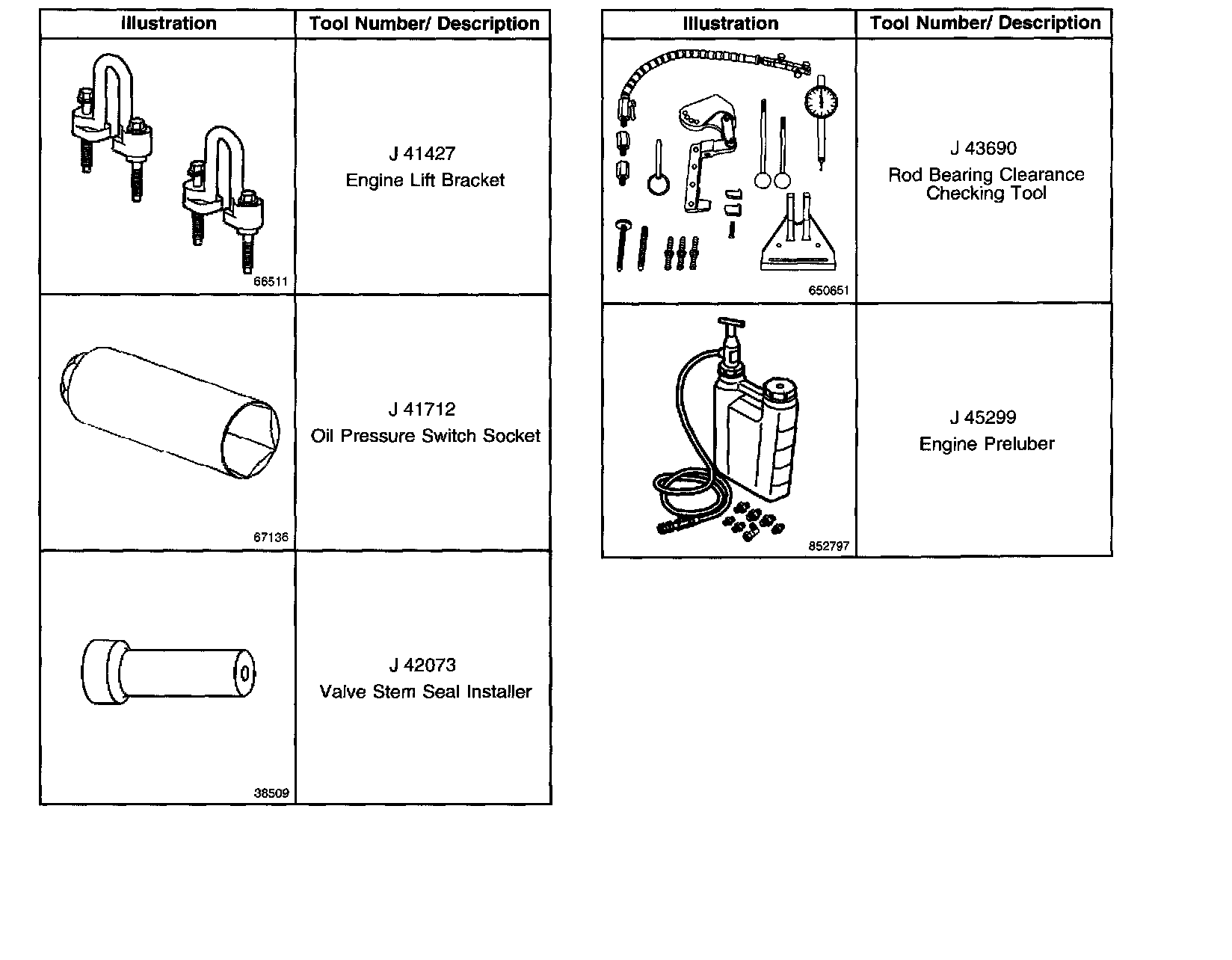 | Illustration | Tool Number/ Description |
|---|---|
| 66511 | J 41427 Engine Lift Bracket |
| 67136 | J 41712 Oil Pressure Switch Socket |
| 38509 | J 42073 Valve Stem Seal Installer |

| Illustration | Tool Number/ Description |
|---|---|
| 650651 | J 43690 Rod Bearing Clearance Checking Tool |
| 852797 | J 45299 Engine Preluber |