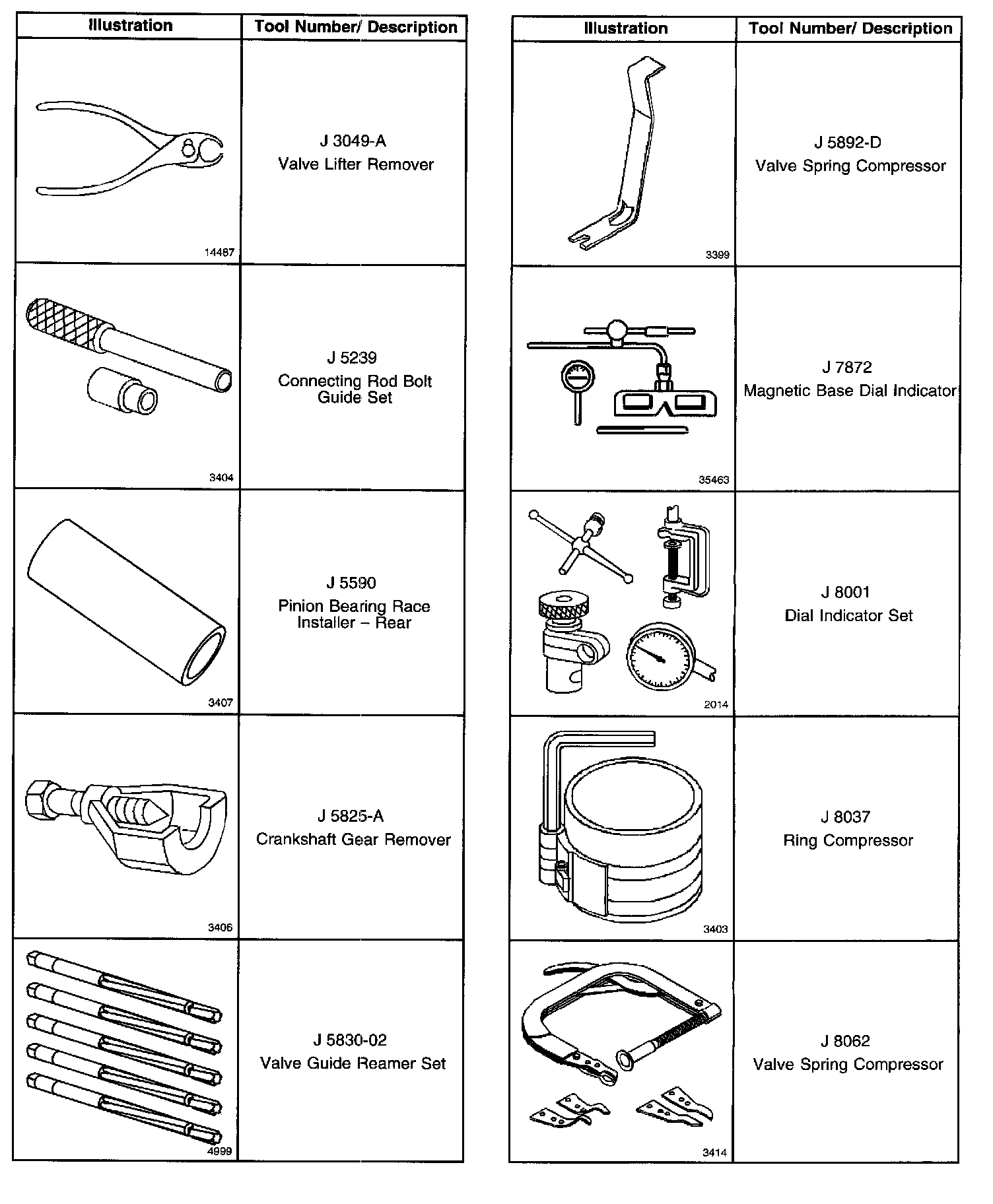 | Illustration | Tool Number/ Description |
|---|---|
| 14487 | J 3049-A Valve Lifter Remover |
| 3404 | J 5239 Connecting Rod Bolt Guide Set |
| 3407 | J 5590 Pinion Bearing Race Installer – Rear |
| 3406 | J 5825-A Crankshaft Gear Remover |
| 4999 | J 5830-02 Valve Guide Reamer Set |

| Illustration | Tool Number/ Description |
|---|---|
| 3399 | J 5892-D Valve Spring Compressor |
| 35463 | J 7872 Magnetic Base Dial Indicator |
| 2014 | J 8001 Dial Indicator Set |
| 3403 | J 8037 Ring Compressor |
| 3414 | J 8062 Valve Spring Compressor |