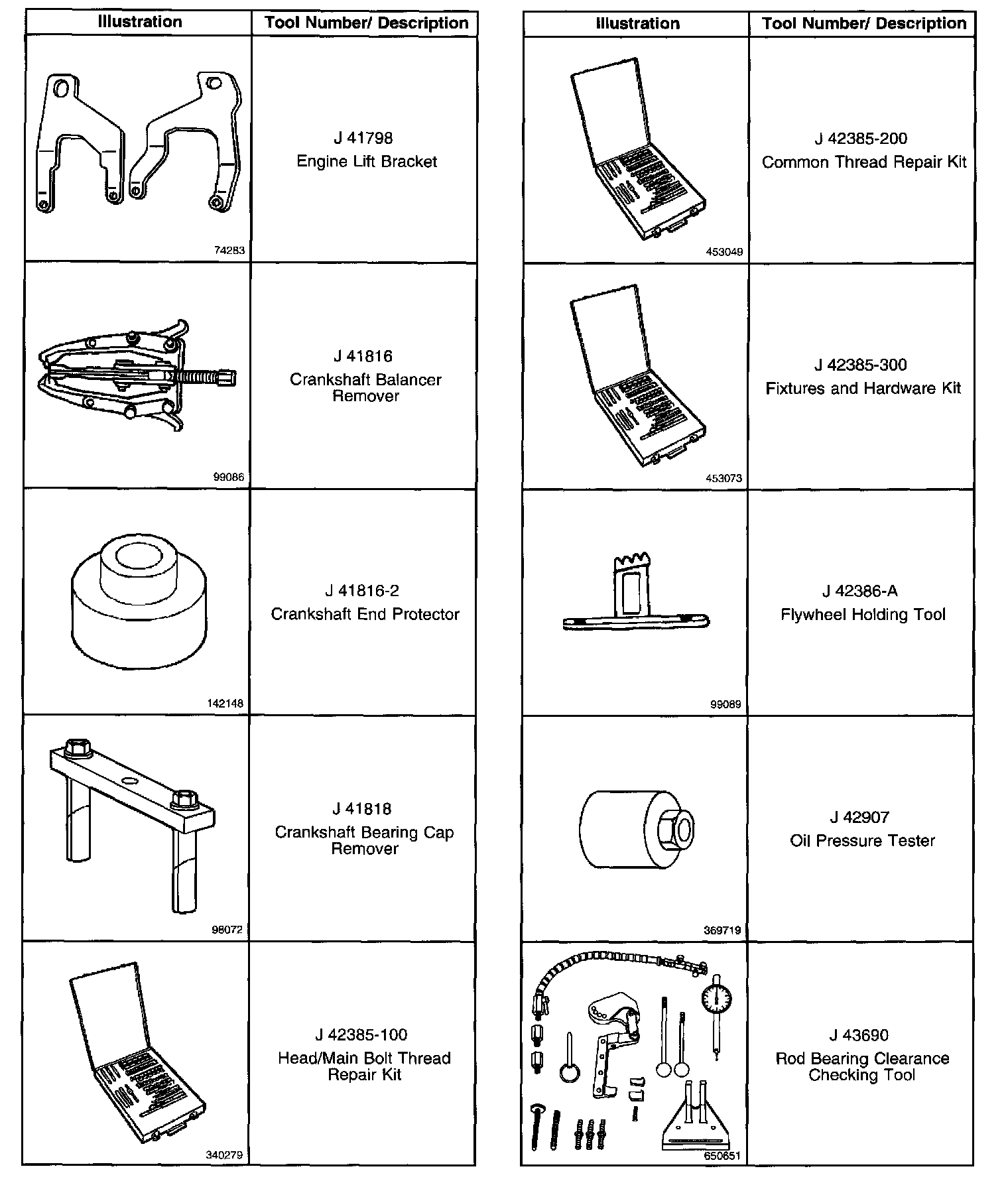 | Illustration | Tool Number/ Description |
|---|---|
| 74283 | J 41798 Engine Lift Bracket |
| 99086 | J 41816 Crankshaft Balancer Remover |
| 142148 | J 41816-2 Crankshaft End Protector |
| 98072 | J 41818 Crankshaft Bearing Cap Remover |
| 340279 | J 42385-100 Head/Main Bolt Thread Repair Kit |

| Illustration | Tool Number/ Description |
|---|---|
| 453049 | J 42385-200 Common Thread Repair Kit |
| 453073 | J 42385-300 Fixtures and Hardware Kit |
| 99089 | J 42386-A Flywheel Holding Tool |
| 369719 | J 42907 Oil Pressure Tester |
| 650651 | J 43690 Rod Bearing Clearance Checking Tool |