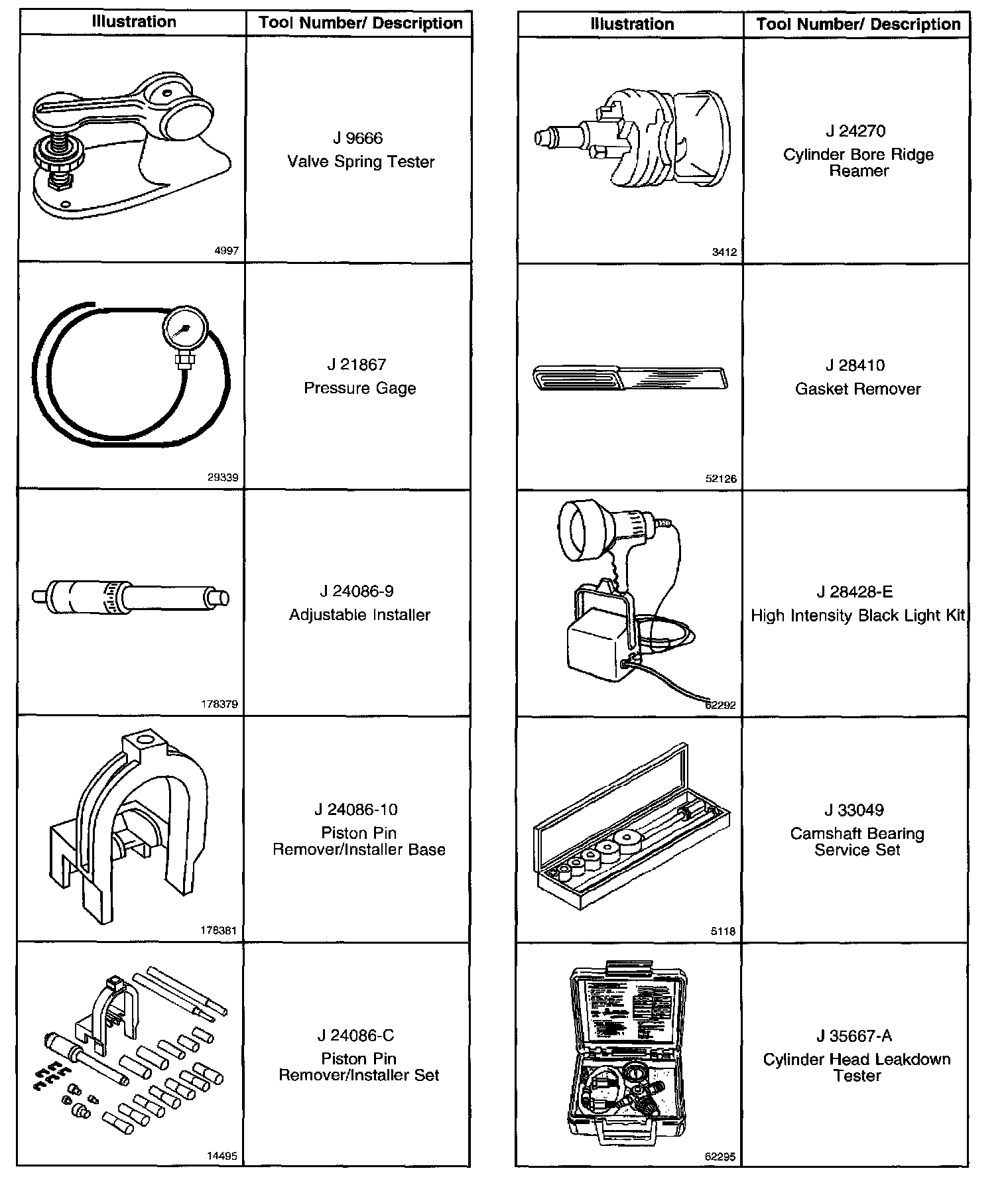 | Illustration | Tool Number/ Description |
|---|---|
| 4997 | J 9666 Valve Spring Tester |
| 29339 | J 21867 Pressure Gage |
| 178379 | J 24086-9 Adjustable Installer |
| 178381 | J 24086-10 Piston Pin Remover/Installer Base |
| 14495 | J 24086-C Piston Pin Remover/Installer Set |

| Illustration | Tool Number/ Description |
|---|---|
| 3412 | J 24270 Cylinder Bore Ridge Reamer |
| 52126 | J 28410 Gasket Remover |
| 62292 | J 28428-E High Intensity Black Light Kit |
| 5118 | J 33049 Camshaft Bearing Service Set |
| 62295 | J 35667-A Cylinder Head Leakdown Tester |