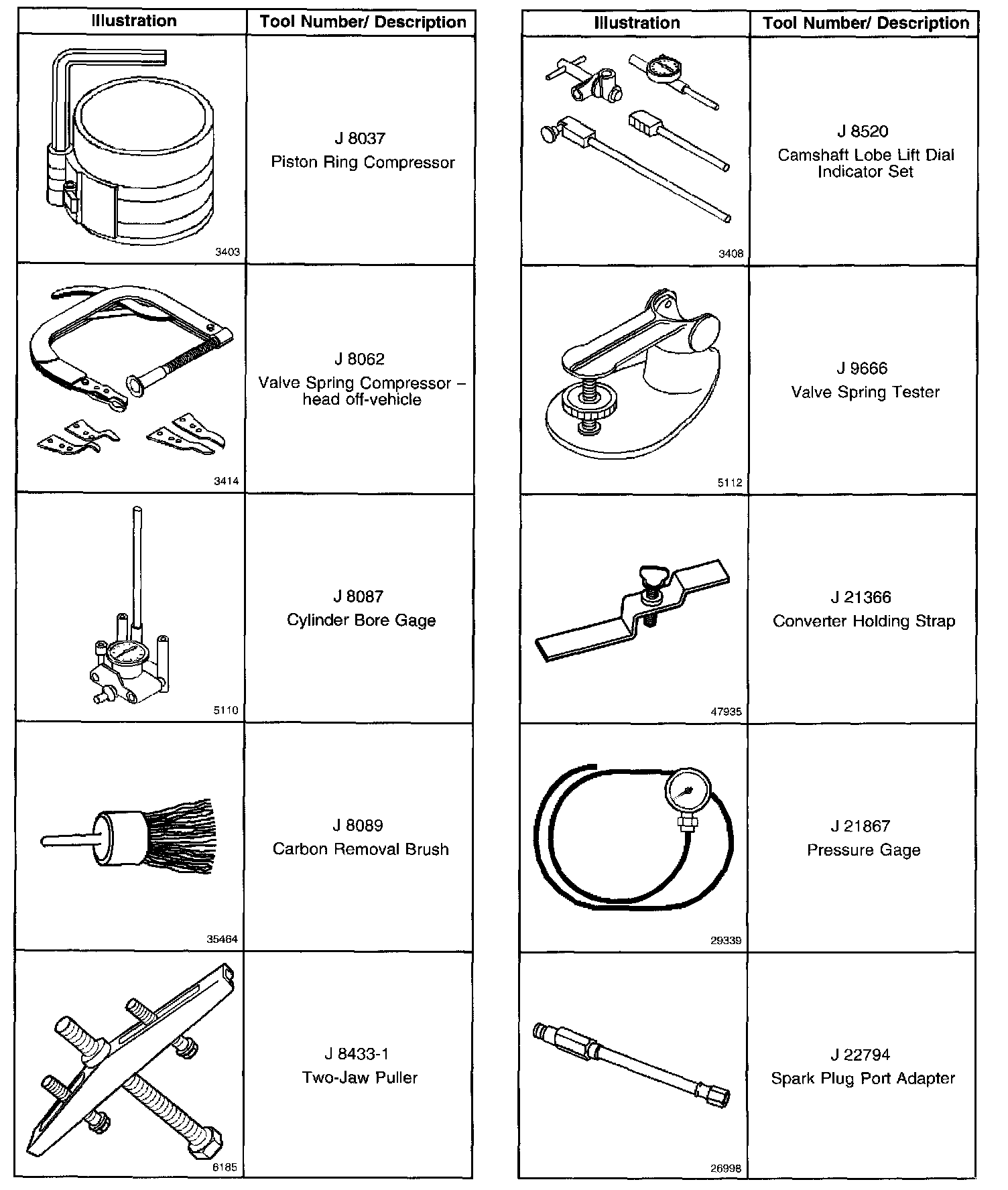 | Illustration | Tool Number/ Description |
|---|---|
| 3403 | J 8037 Piston Ring Compressor |
| 3414 | J 8062 Valve Spring Compressor – head off-vehicle |
| 5110 | J 8087 Cylinder Bore Gage |
| 35464 | J 8089 Carbon Removal Brush |
| 6185 | J 8433-1 Two-Jaw Puller |

| Illustration | Tool Number/ Description |
|---|---|
| 3408 | J 8520 Camshaft Lobe Lift Dial Indicator Set |
| 5112 | J 9666 Valve Spring Tester |
| 47935 | J 21366 Converter Holding Strap |
| 29339 | J 21867 Pressure Gage |
| 26998 | J 22794 Spark Plug Port Adapter |