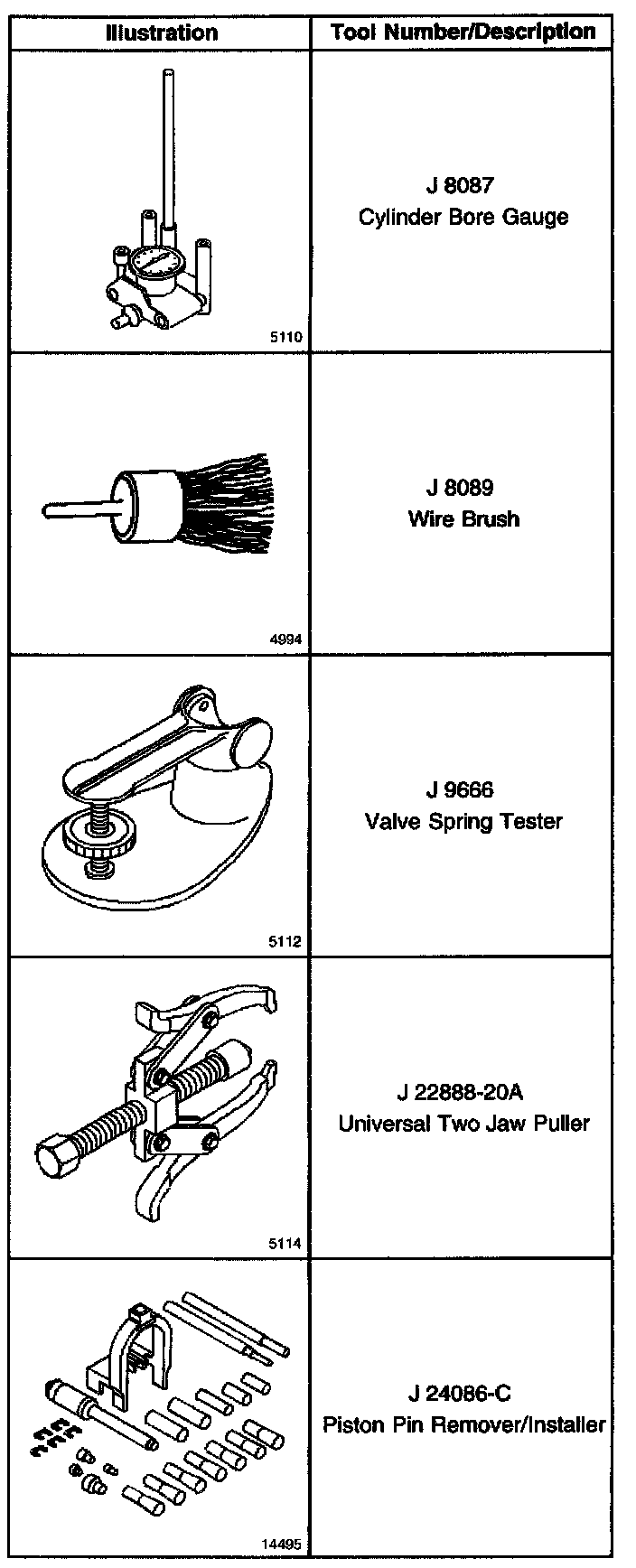 | Illustration | Tool Number/Description |
|---|---|
| 5110 | J 8087 Cylinder Bore Gauge |
| 4994 | J 8089 Wire Brush |
| 5112 | J 9666 Valve Spring Tester |
| 5114 | J 22888-20A Universal Two Jaw Puller |
| 14495 | J 24086-C Piston Pin Remover/Installer |