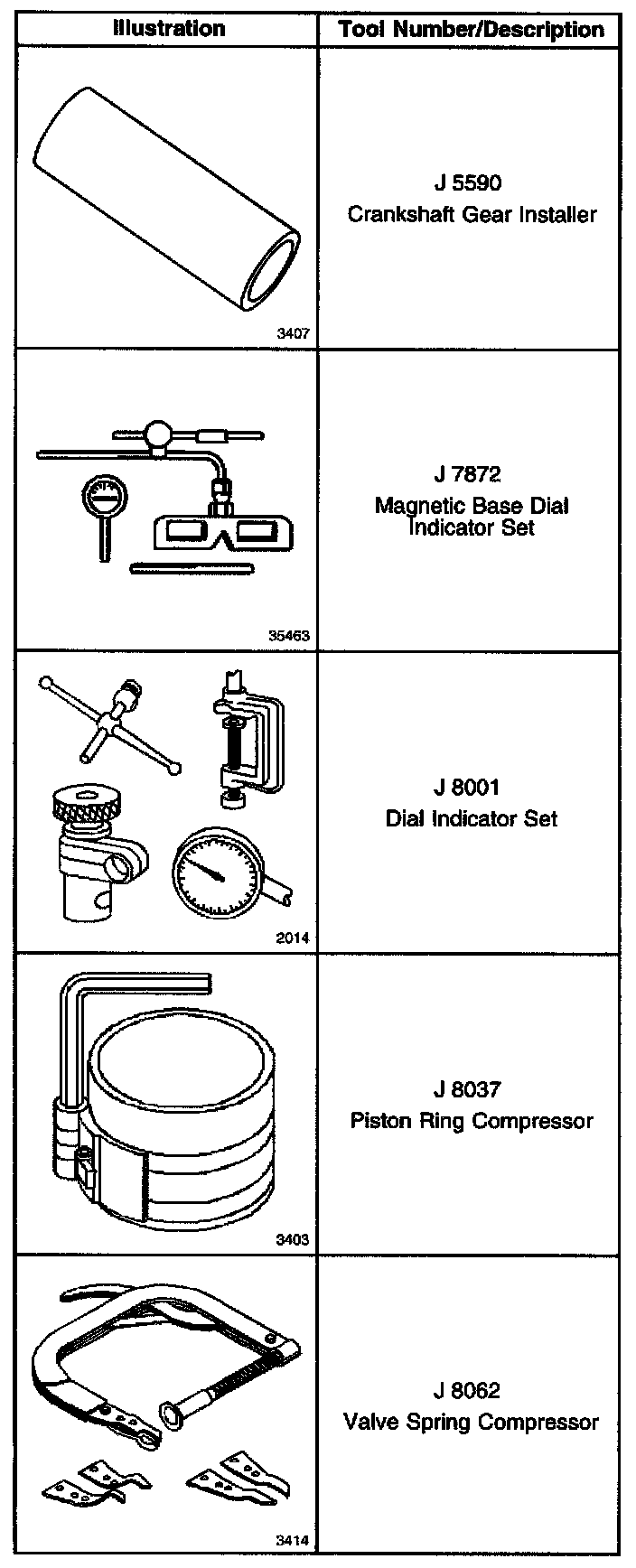 | Illustration | Tool Number/Description |
|---|---|
| 3407 | J 5590 Crankshaft Gear Installer |
| 35463 | J 7872 Magnetic Base Dial Indicator Set |
| 2014 | J 8001 Dial Indicator Set |
| 3403 | J 8037 Piston Ring Compressor |
| 3414 | J 8062 Valve Spring Compressor |