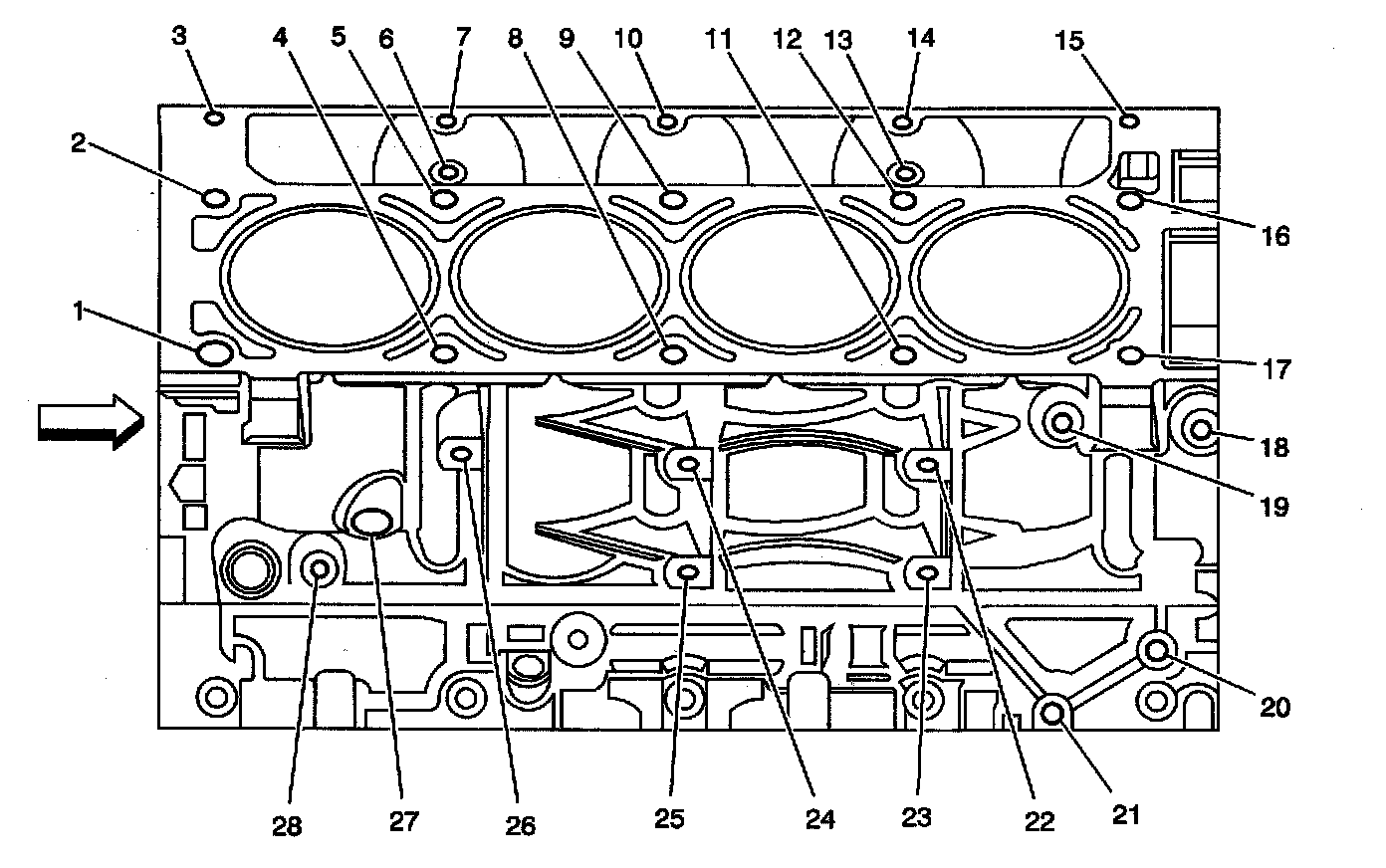 3
4
5
6
7
8
9
10
11
12
13
14
15
2
16
1
17
18
19
20
28
27
26
25
24
23
22
21