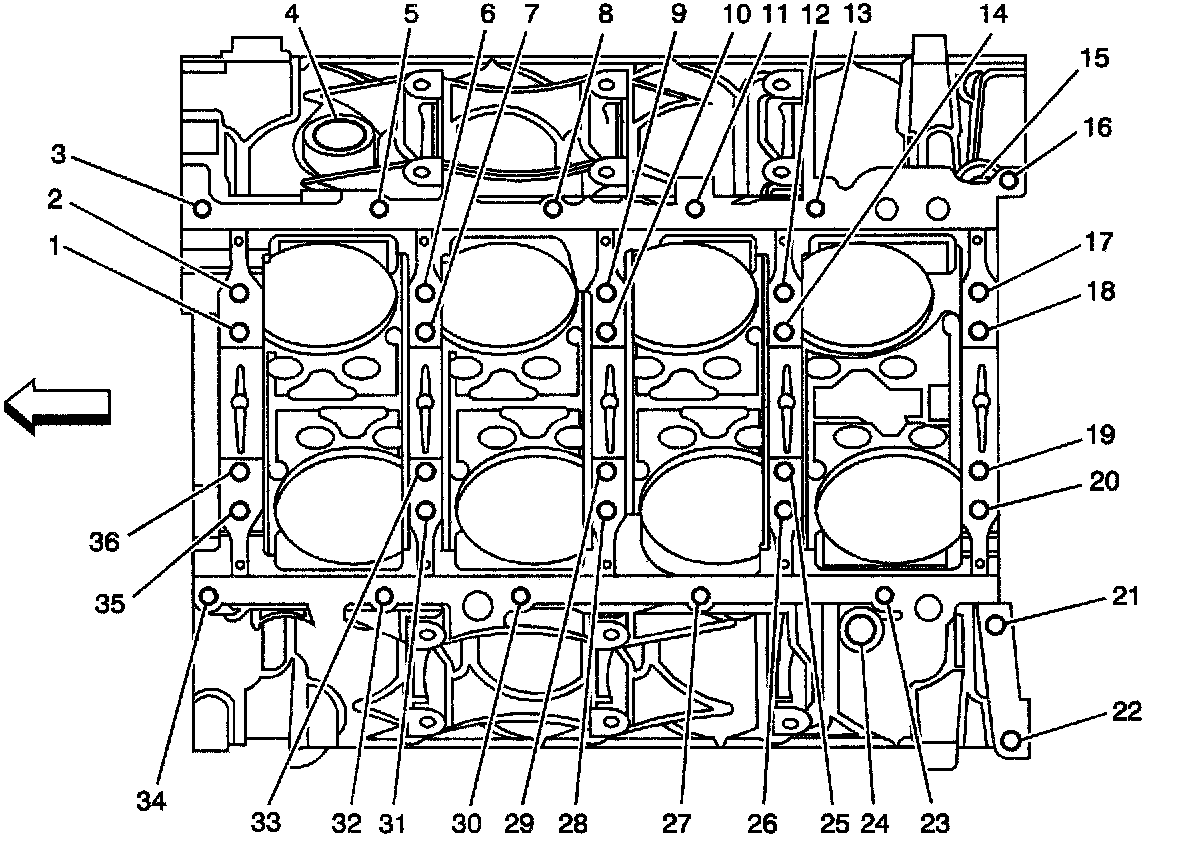 4 5 6 7 8 9 10 11 12 13 14 15 16 3 2 1 17 18 19 20 36 35 21 22 34 33 32 31 30 29 28 27 26 25 24 23